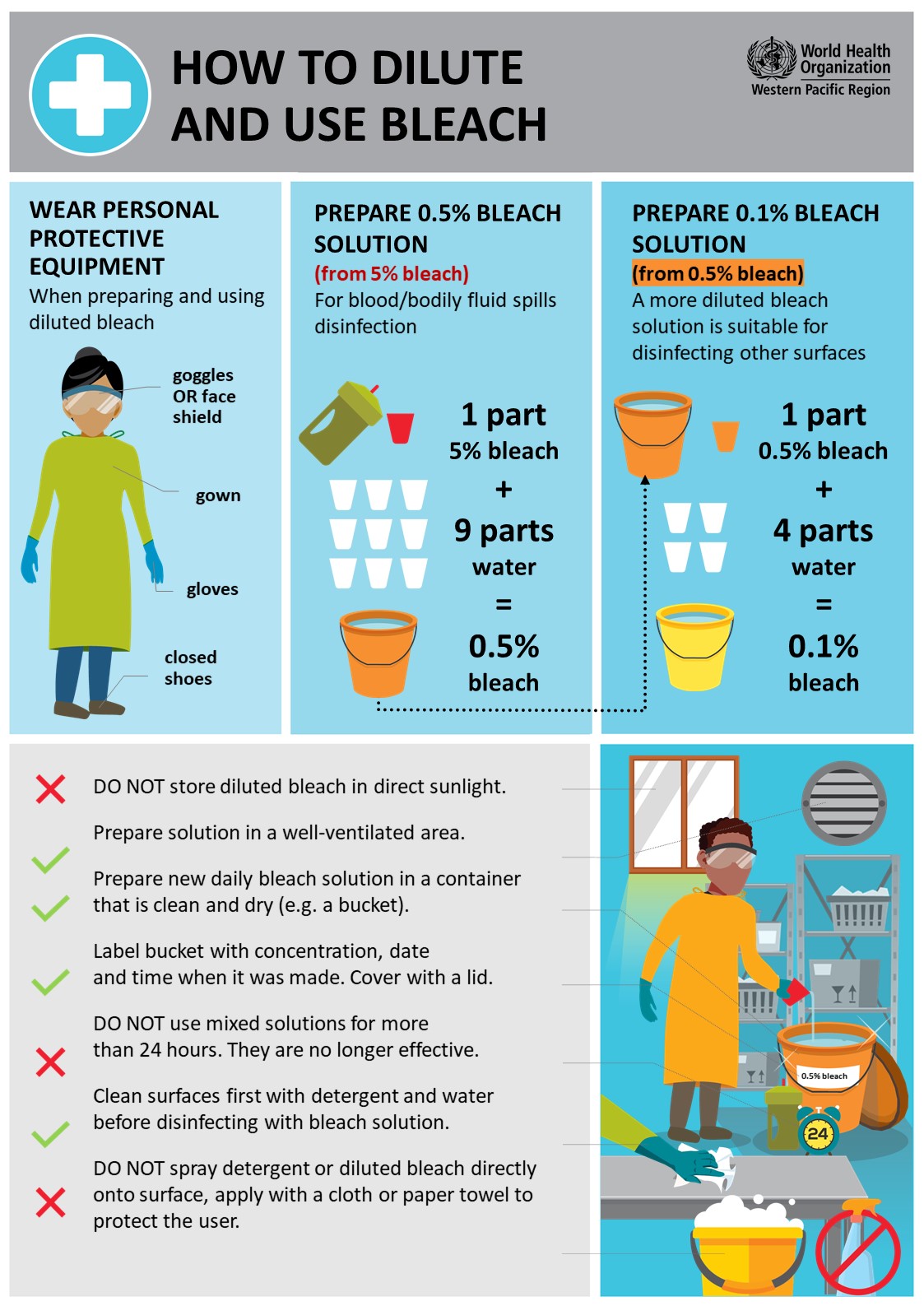 HOW TO DILUTE AND USE BLEACH

World Health Organization
Western Pacific Region

WEAR PERSONAL PROTECTIVE EQUIPMENT
When preparing and using diluted bleach

goggles OR face shield
gown
gloves
closed shoes

PREPARE 0.5% BLEACH SOLUTION
(from 5% bleach)
For blood/bodily fluid spills disinfection

1 part
5% bleach
+
9 parts
water
=
0.5%
bleach

PREPARE 0.1% BLEACH SOLUTION
(from 0.5% bleach)
A more diluted bleach solution is suitable for disinfecting other surfaces

1 part
0.5% bleach
+
4 parts
water
=
0.1%
bleach

DO NOT store diluted bleach in direct sunlight.

Prepare solution in a well-ventilated area.

Prepare new daily bleach solution in a container that is clean and dry (e.g. a bucket).

Label bucket with concentration, date and time when it was made. Cover with a lid.

DO NOT use mixed solutions for more than 24 hours. They are no longer effective.

Clean surfaces first with detergent and water before disinfecting with bleach solution.

DO NOT spray detergent or diluted bleach directly onto surface, apply with a cloth or paper towel to protect the user.

0.5% bleach
24