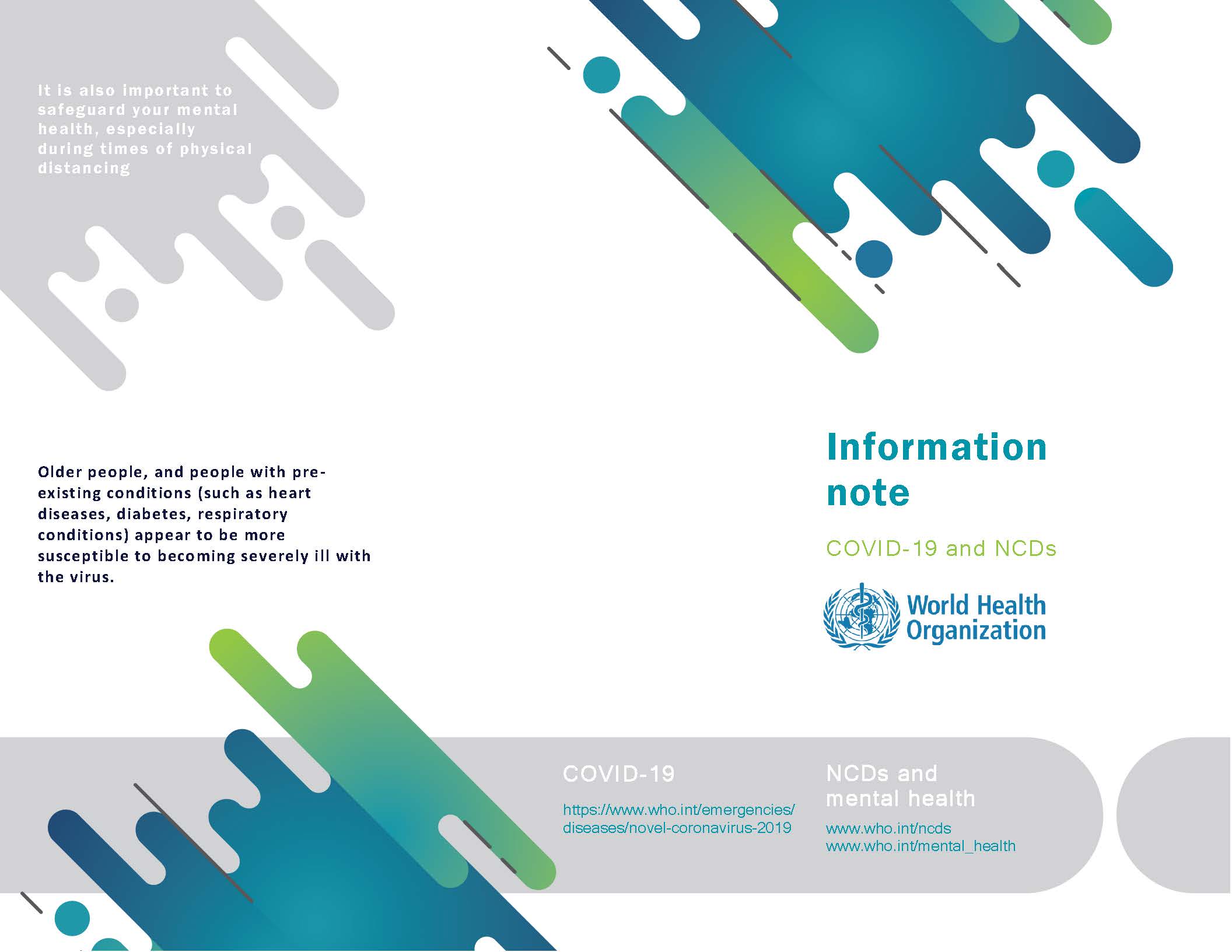 It is also important to safeguard your mental health, especially during times of physical distancing

Older people, and people with pre-existing conditions (such as heart diseases, diabetes, respiratory conditions) appear to be more susceptible to becoming severely ill with the virus.

Information note

COVID-19 and NCDs

World Health Organization

COVID-19

https://www.who.int/emergencies/diseases/novel-coronavirus-2019

NCDs and mental health

www.who.int/ncds
www.who.int/mental_health