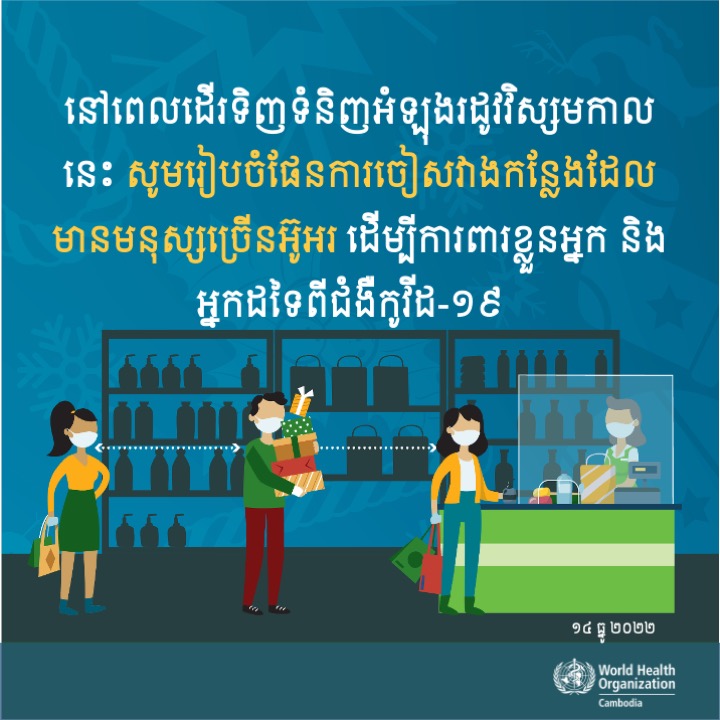 នៅពេលដើរទិញទំនិញអំឡុងរដូវវិស្សមកាលនេះ សូមរៀបចំផែនការចៀសវាងកន្លែងដែលមានមនុស្សច្រើនអ៊ូអរ ដើម្បីការពារខ្លួនអ្នក និងអ្នកដទៃពីជំងឺកូវីដ-១៩

១៤ ធ្នូ ២០២២

World Health Organization
Cambodia