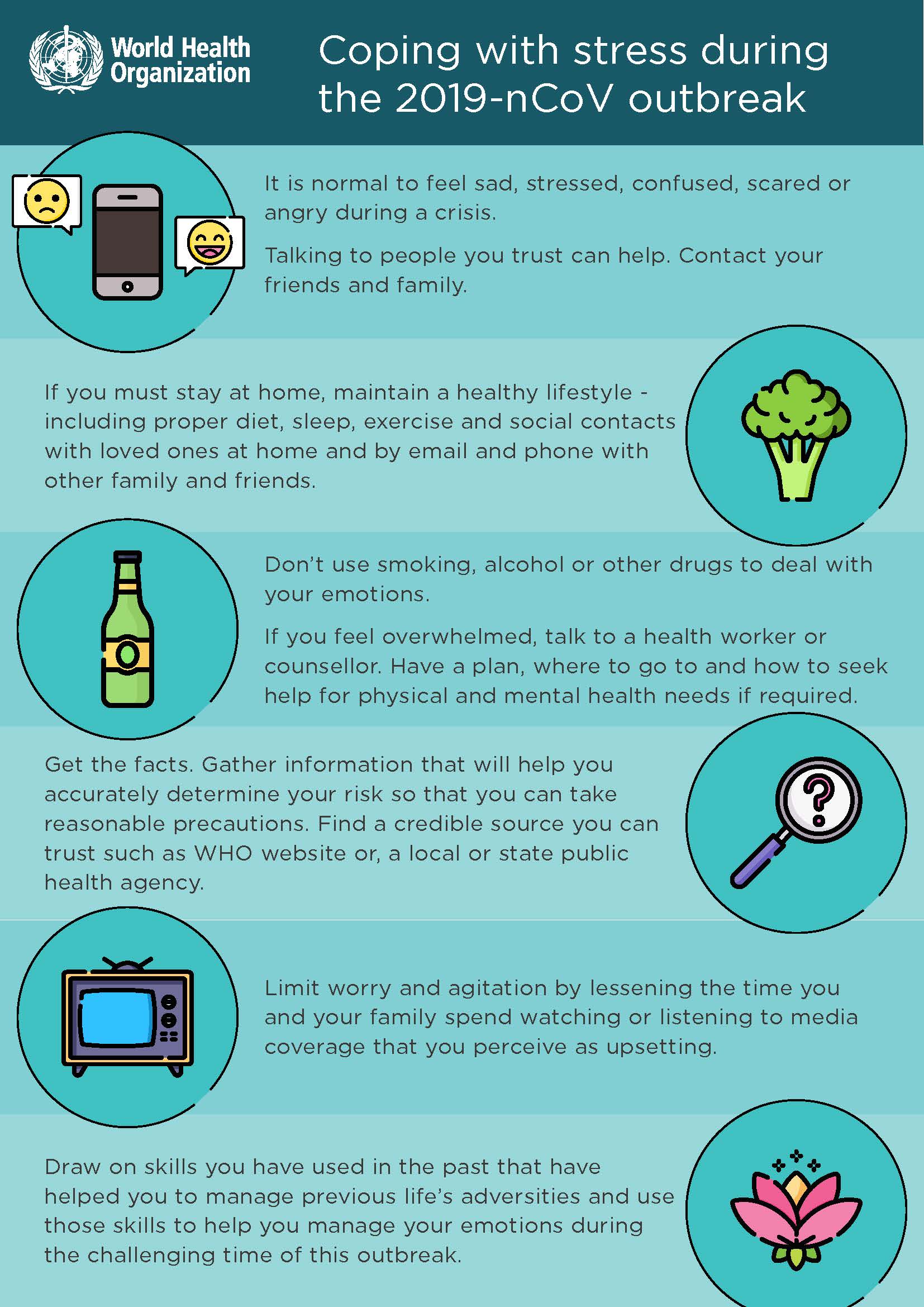 World Health Organization

Coping with stress during the 2019-nCoV outbreak

It is normal to feel sad, stressed, confused, scared or angry during a crisis.

Talking to people you trust can help. Contact your friends and family.

If you must stay at home, maintain a healthy lifestyle - including proper diet, sleep, exercise and social contacts with loved ones at home and by email and phone with other family and friends.

Don't use smoking, alcohol or other drugs to deal with your emotions.

If you feel overwhelmed, talk to a health worker or counsellor. Have a plan, where to go to and how to seek help for physical and mental health needs if required.

Get the facts. Gather information that will help you accurately determine your risk so that you can take reasonable precautions. Find a credible source you can trust such as WHO website or, a local or state public health agency.

Limit worry and agitation by lessening the time you and your family spend watching or listening to media coverage that you perceive as upsetting.

Draw on skills you have used in the past that have helped you to manage previous life's adversities and use those skills to help you manage your emotions during the challenging time of this outbreak.