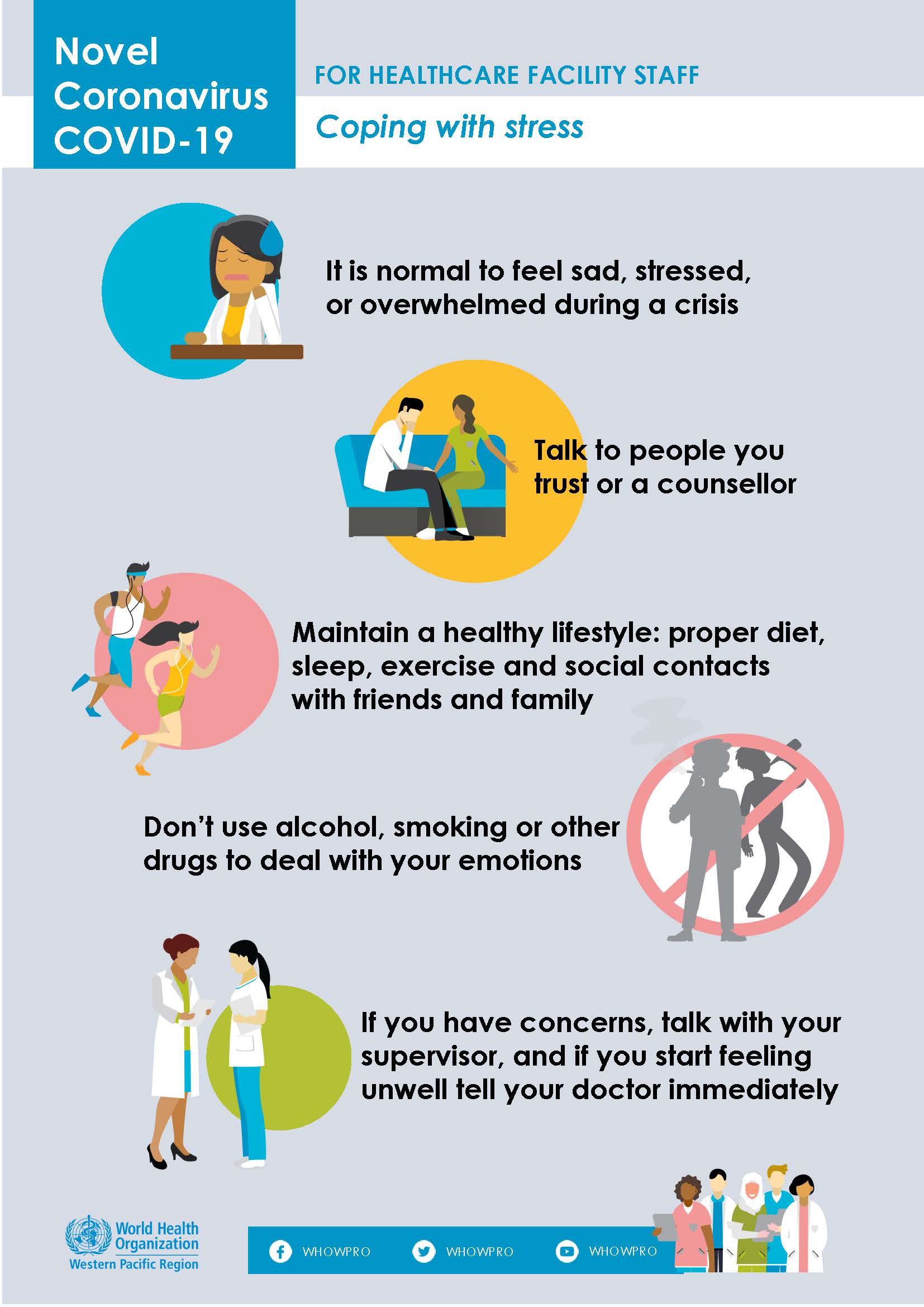 Novel Coronavirus COVID-19

FOR HEALTHCARE FACILITY STAFF

Coping with stress

It is normal to feel sad, stressed, or overwhelmed during a crisis

Talk to people you trust or a counsellor

Maintain a healthy lifestyle: proper diet, sleep, exercise and social contacts with friends and family

Don't use alcohol, smoking or other drugs to deal with your emotions

If you have concerns, talk with your supervisor, and if you start feeling unwell tell your doctor immediately

World Health Organization
Western Pacific Region

WHOWPRO WHOWPRO WHOWPRO