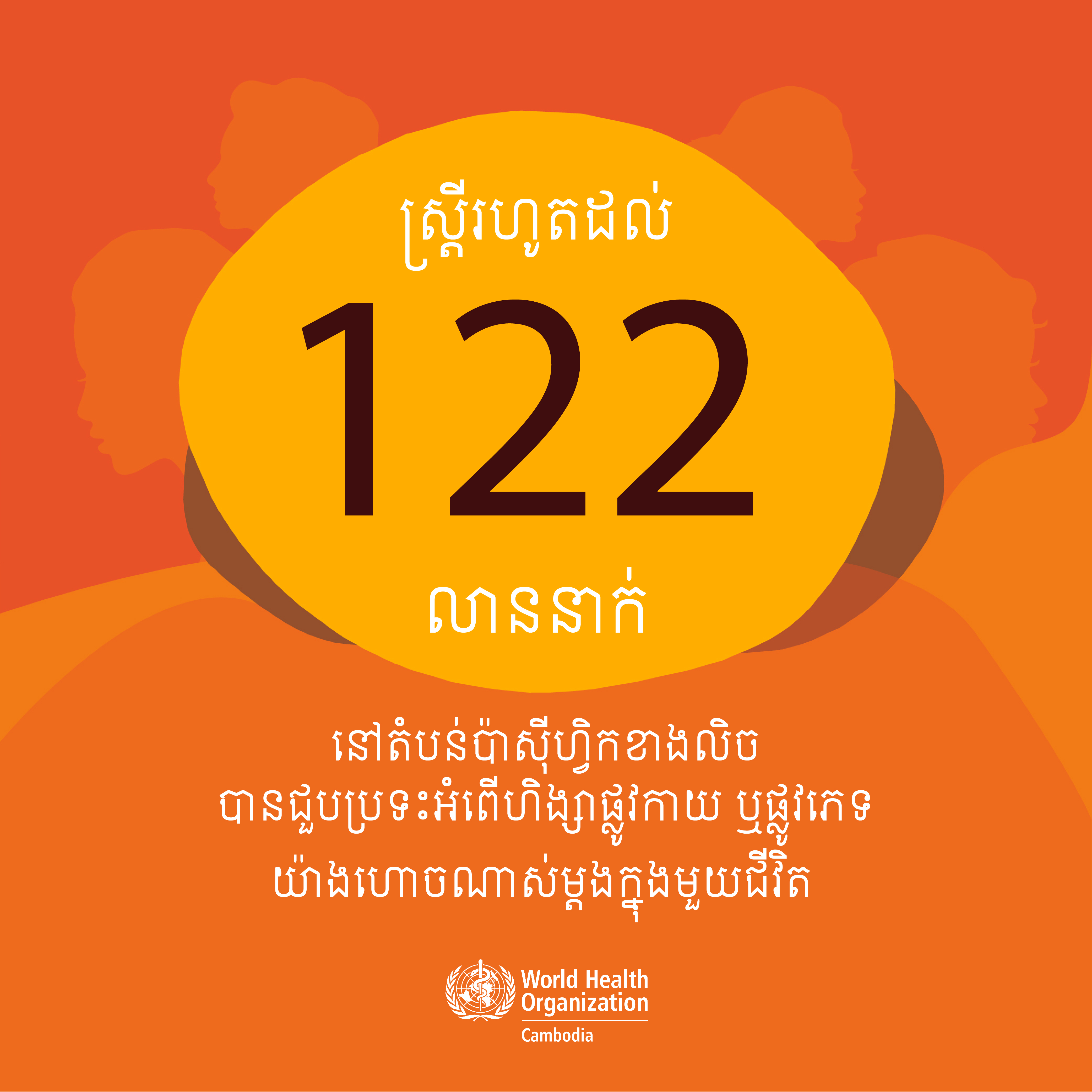 ស្ត្រីរហូតដល់

122

លាននាក់

នៅតំបន់ប៉ាស៊ីហ្វិកខាងលិច
បានជួបប្រទះអំពើហិង្សាផ្លូវកាយ ឬផ្លូវភេទ
យ៉ាងហោចណាស់ម្តងក្នុងមួយជីវិត

World Health Organization
Cambodia