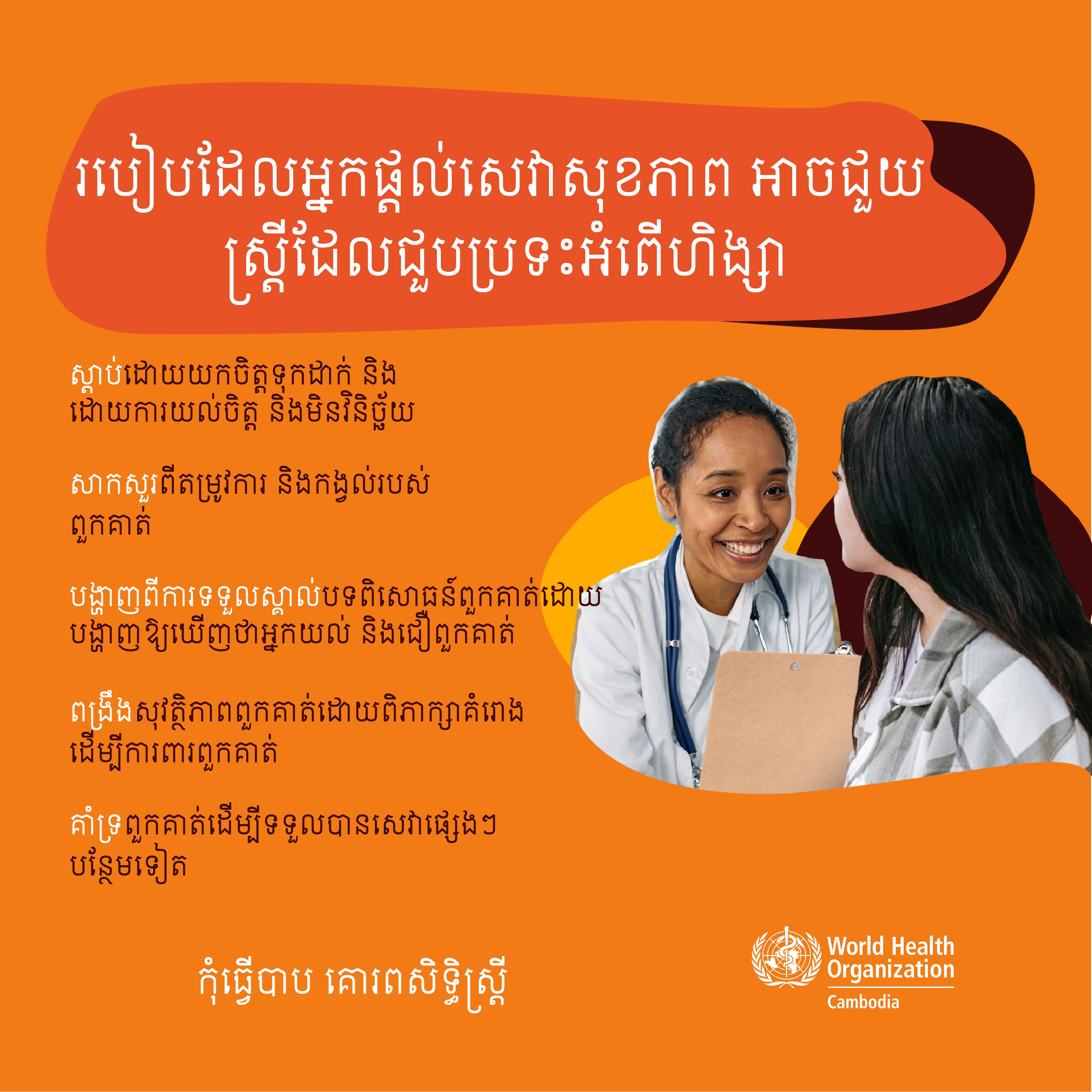 របៀបដែលអ្នកផ្តល់សេវាសុខភាព អាចជួយស្ត្រីដែលជួបប្រទះអំពើហិង្សា

ស្តាប់ដោយយកចិត្តទុកដាក់ និងដោយការយល់ចិត្ត និងមិនវិនិច្ឆ័យ

សាកសួរពីតម្រូវការ និងកង្វល់របស់ពួកគាត់

បង្ហាញពីការទទួលស្គាល់បទពិសោធន៍ពួកគាត់ដោយបង្ហាញឱ្យឃើញថាអ្នកយល់ និងជឿពួកគាត់

ពង្រឹងសុវត្ថិភាពពួកគាត់ដោយពិភាក្សាគំរោងដើម្បីការពារពួកគាត់

គាំទ្រពួកគាត់ដើម្បីទទួលបានសេវាផ្សេងៗបន្ថែមទៀត

កុំធ្វើបាប គោរពសិទ្ធិស្ត្រី

World Health Organization
Cambodia