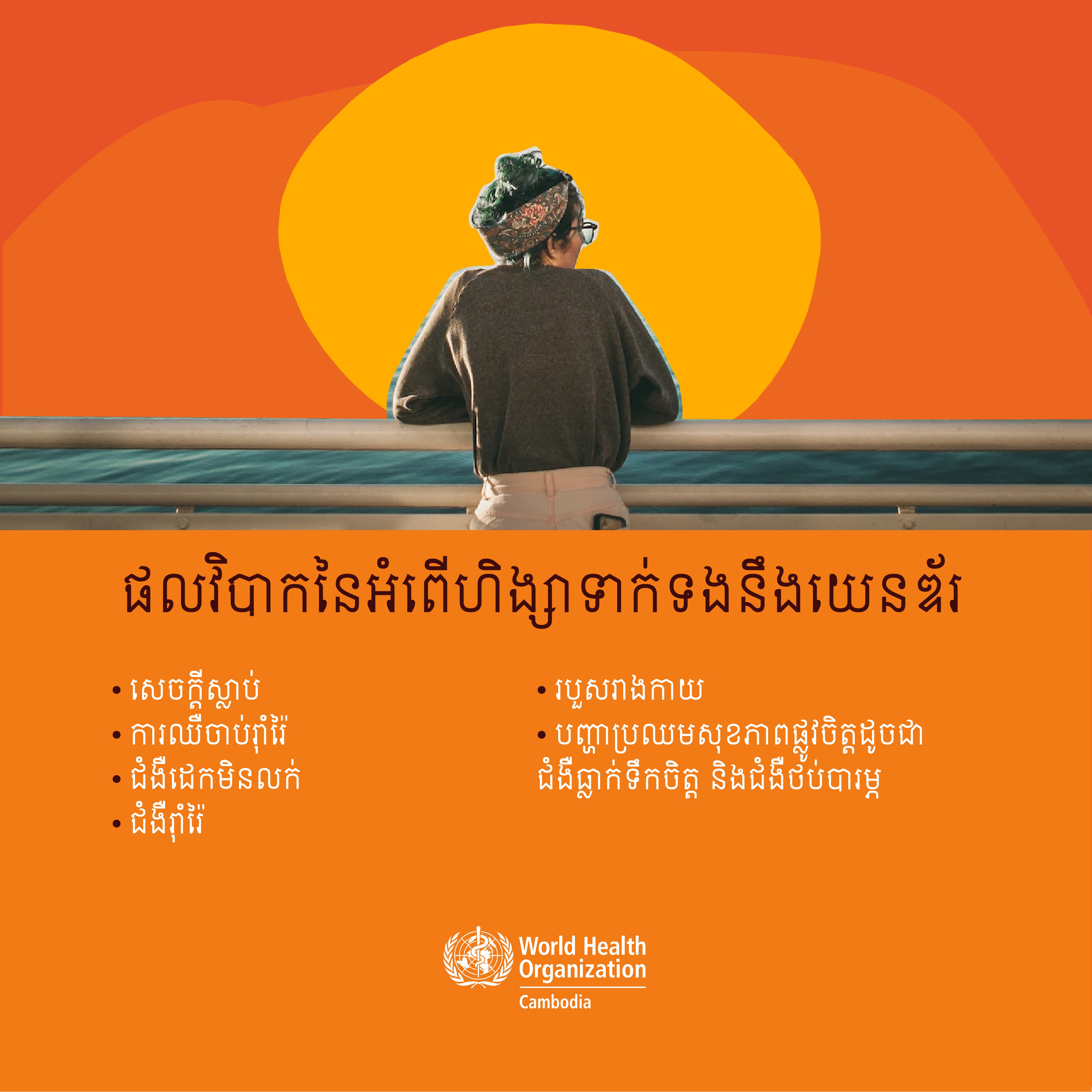 ផលវិបាកនៃអំពើហិង្សាទាក់ទងនឹងយេនឌ័រ

• សេចក្តីស្លាប់
• ការឈឺចាប់រ៉ាំរ៉ៃ
• ជំងឺដេកមិនលក់
• ជំងឺរ៉ាំរ៉ៃ

• របួសរាងកាយ
• បញ្ហាប្រឈមសុខភាពផ្លូវចិត្តដូចជា ជំងឺធ្លាក់ទឹកចិត្ត និងជំងឺថប់បារម្ភ

World Health Organization
Cambodia