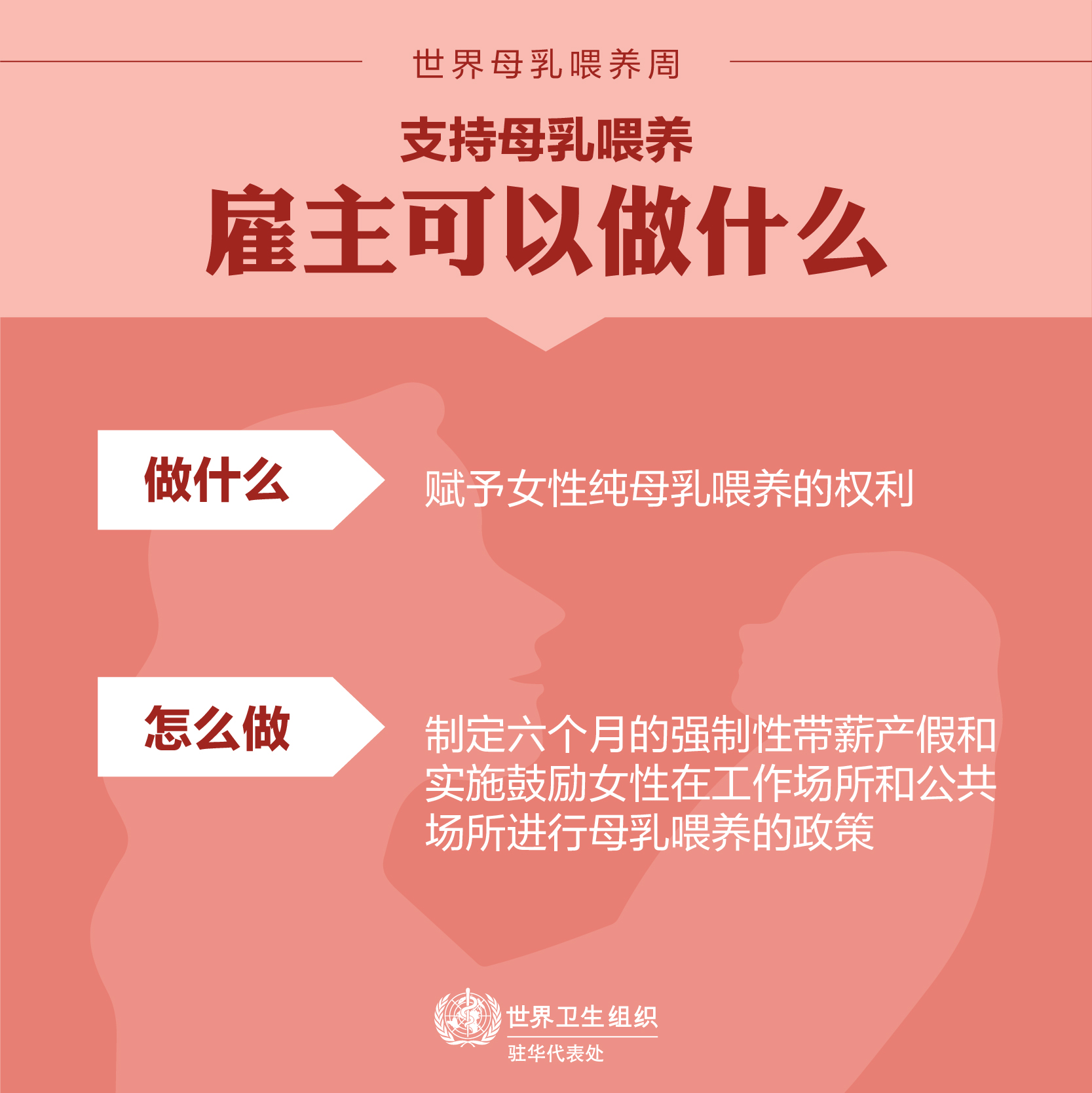 世界母乳喂养周

支持母乳喂养

雇主可以做什么

做什么

赋予女性纯母乳喂养的权利

怎么做

制定六个月的强制性带薪产假和实施鼓励女性在工作场所和公共场所进行母乳喂养的政策

世界卫生组织
驻华代表处