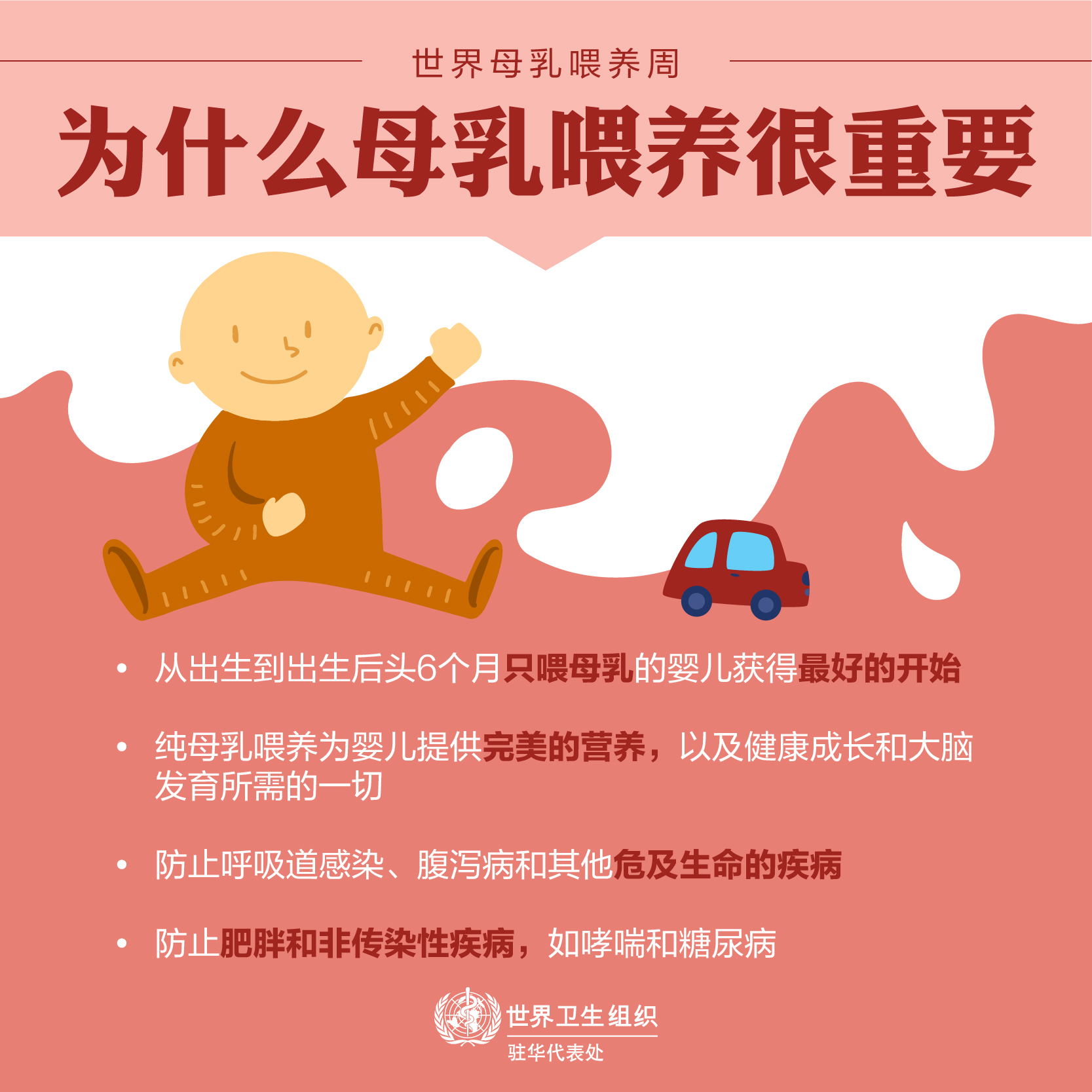 世界母乳喂养周

为什么母乳喂养很重要

• 从出生到出生后头6个月只喂母乳的婴儿获得最好的开始

• 纯母乳喂养为婴儿提供完美的营养，以及健康成长和大脑发育所需的一切

• 防止呼吸道感染、腹泻病和其他危及生命的疾病

• 防止肥胖和非传染性疾病，如哮喘和糖尿病

世界卫生组织
驻华代表处