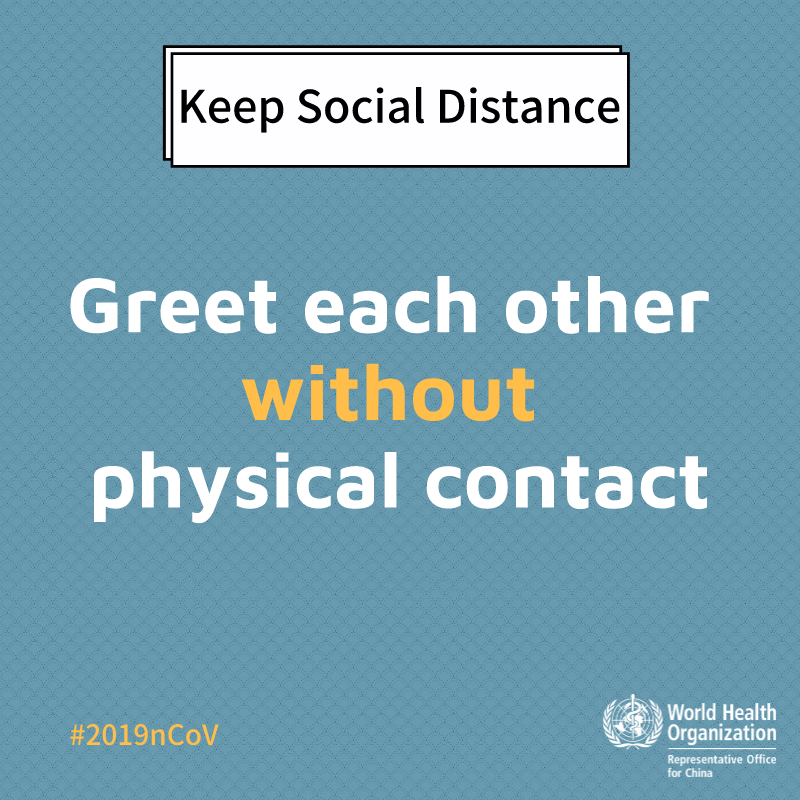 Keep Social Distance

Greet each other without physical contact

#2019nCoV

World Health Organization
Representative Office for China