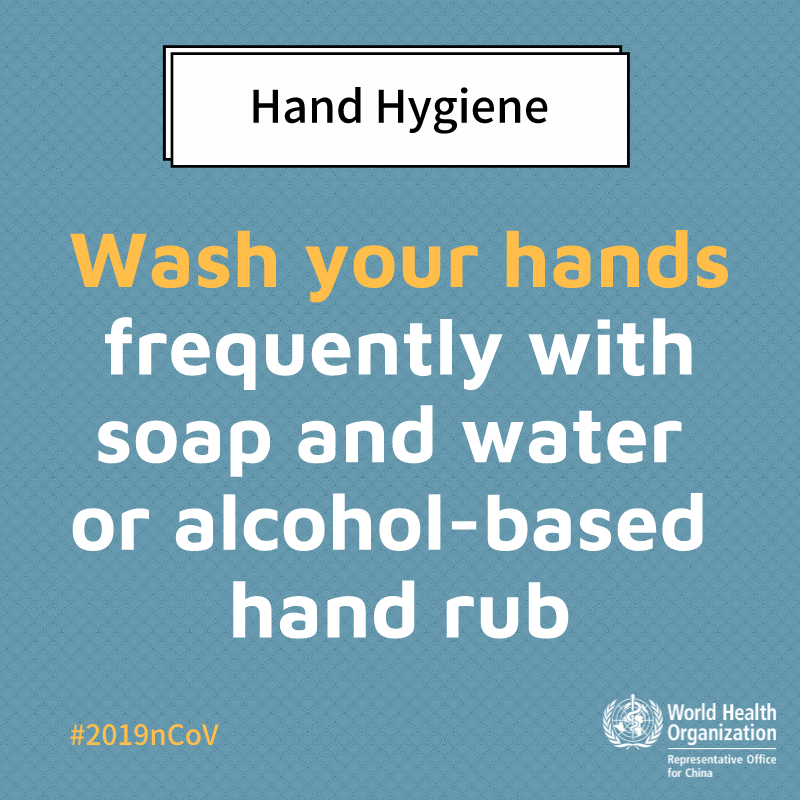 Hand Hygiene

Wash your hands frequently with soap and water or alcohol-based hand rub

#2019nCoV

World Health Organization
Representative Office for China