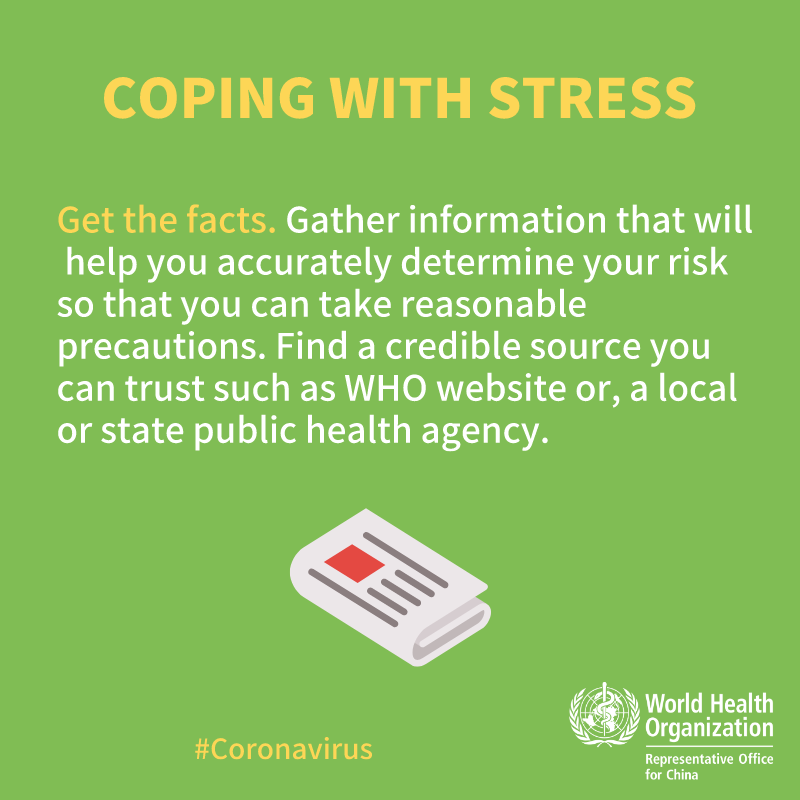 COPING WITH STRESS

Get the facts. Gather information that will help you accurately determine your risk so that you can take reasonable precautions. Find a credible source you can trust such as WHO website or, a local or state public health agency.

#Coronavirus

World Health Organization
Representative Office for China