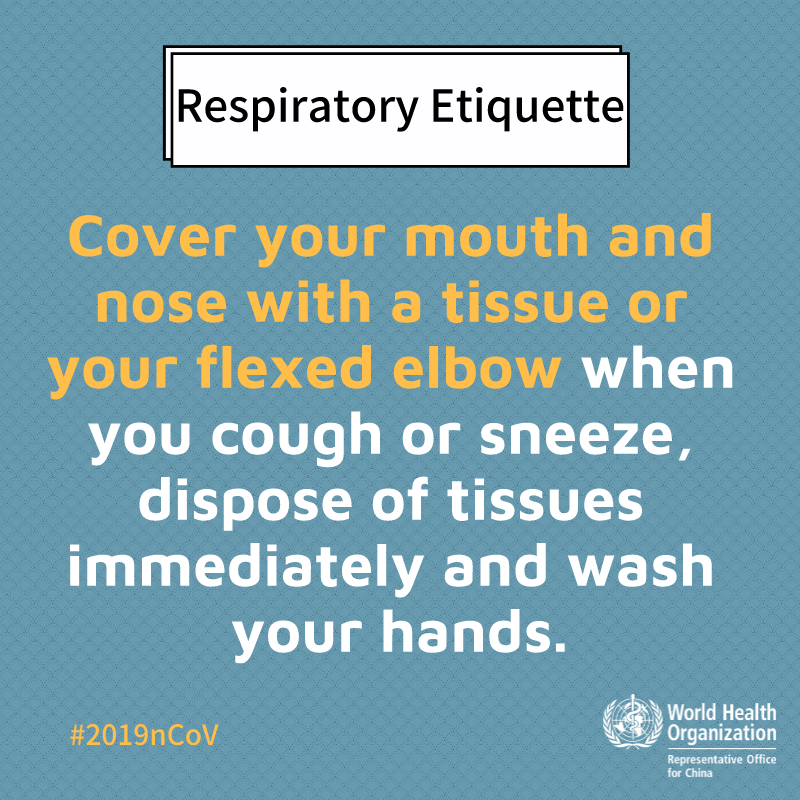 Respiratory Etiquette

Cover your mouth and nose with a tissue or your flexed elbow when you cough or sneeze, dispose of tissues immediately and wash your hands.

#2019nCoV

World Health Organization
Representative Office for China