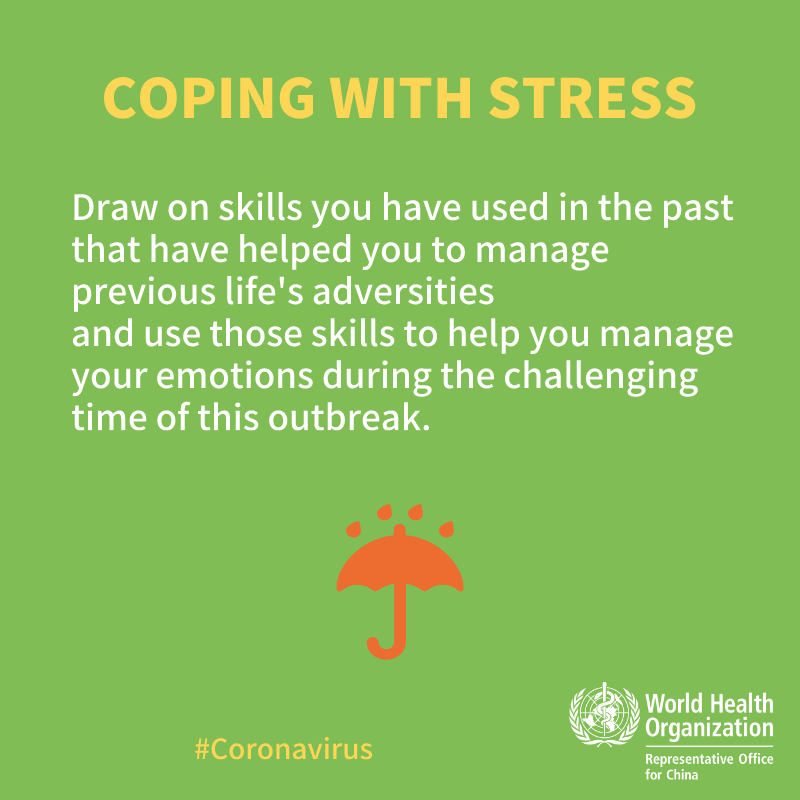 COPING WITH STRESS

Draw on skills you have used in the past that have helped you to manage previous life's adversities
and use those skills to help you manage your emotions during the challenging time of this outbreak.

#Coronavirus

World Health Organization
Representative Office for China