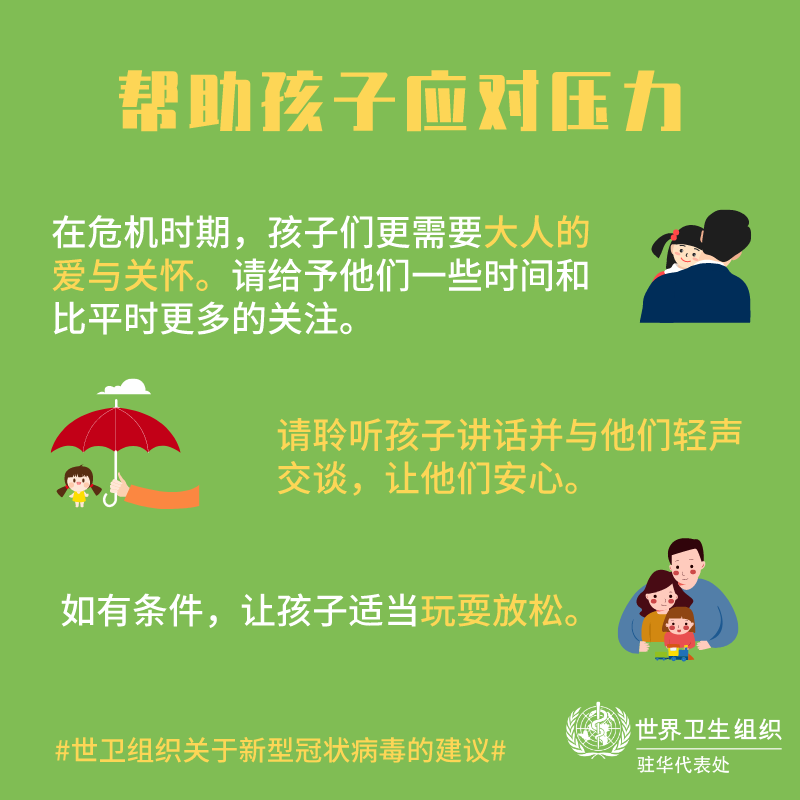 帮助孩子应对压力

在危机时期，孩子们更需要大人的爱与关怀。请给予他们一些时间和比平时更多的关注。

请聆听孩子讲话并与他们轻声交谈，让他们安心。

如有条件，让孩子适当玩耍放松。

#世卫组织关于新型冠状病毒的建议#

世界卫生组织
驻华代表处