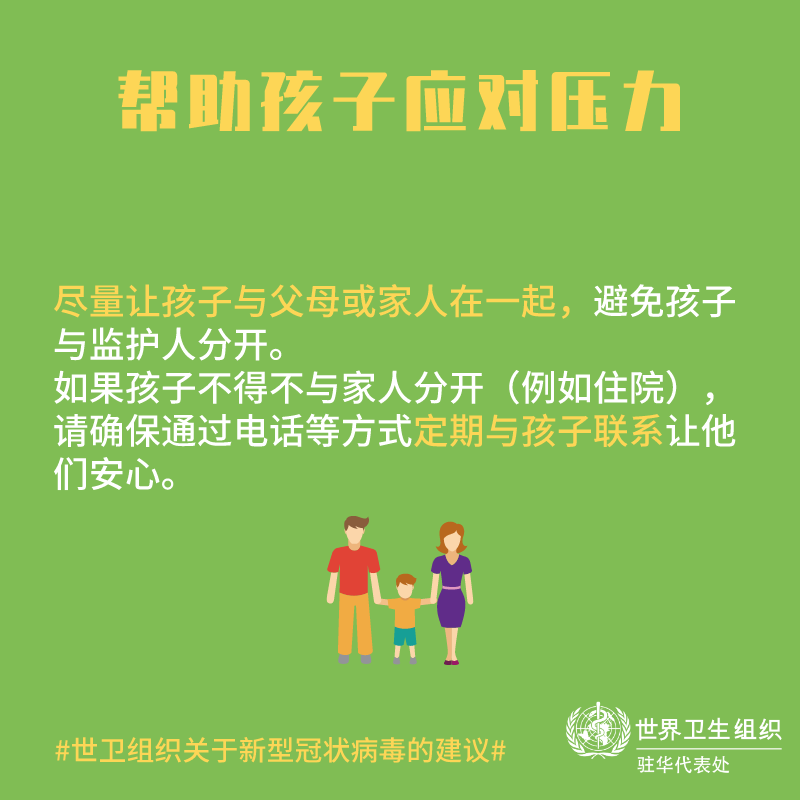 帮助孩子应对压力

尽量让孩子与父母或家人在一起，避免孩子与监护人分开。
如果孩子不得不与家人分开（例如住院），请确保通过电话等方式定期与孩子联系让他们安心。

#世卫组织关于新型冠状病毒的建议#

世界卫生组织
驻华代表处