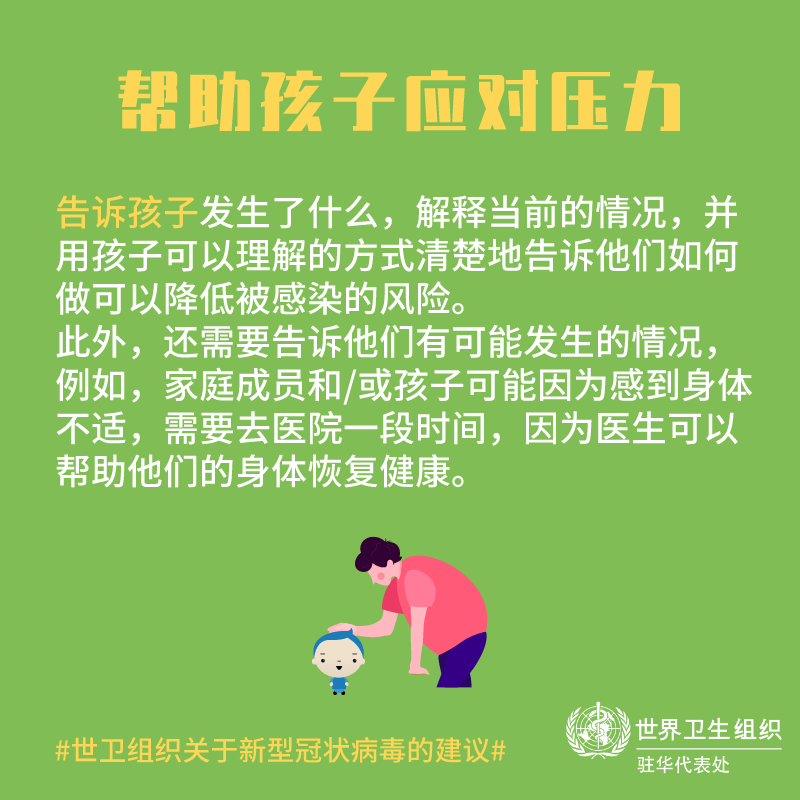 帮助孩子应对压力

告诉孩子发生了什么，解释当前的情况，并用孩子可以理解的方式清楚地告诉他们如何做可以降低被感染的风险。
此外，还需要告诉他们有可能发生的情况，例如，家庭成员和/或孩子可能因为感到身体不适，需要去医院一段时间，因为医生可以帮助他们的身体恢复健康。

#世卫组织关于新型冠状病毒的建议#

世界卫生组织
驻华代表处