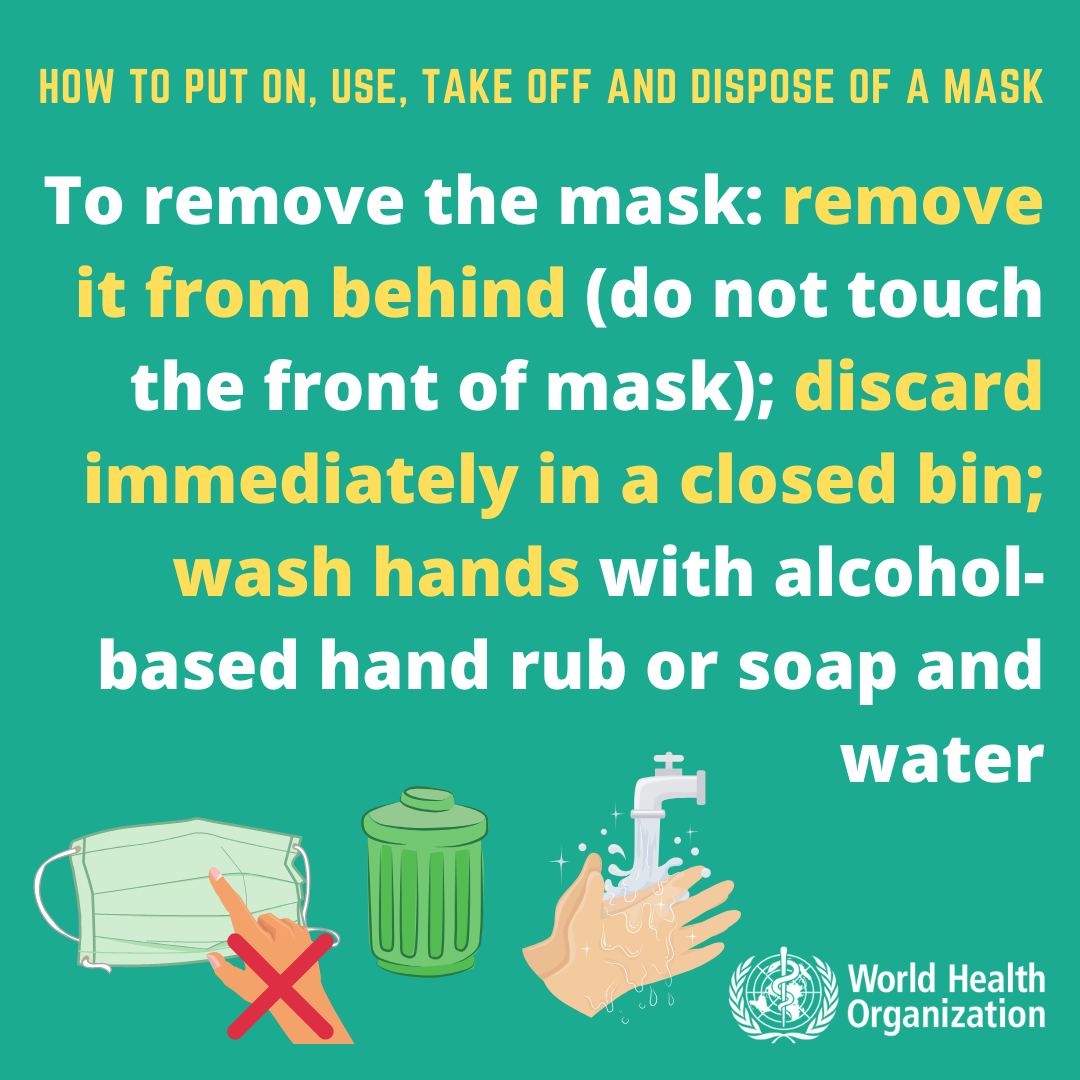 HOW TO PUT ON, USE, TAKE OFF AND DISPOSE OF A MASK

To remove the mask: remove it from behind (do not touch the front of mask); discard immediately in a closed bin; wash hands with alcohol-based hand rub or soap and water

World Health Organization