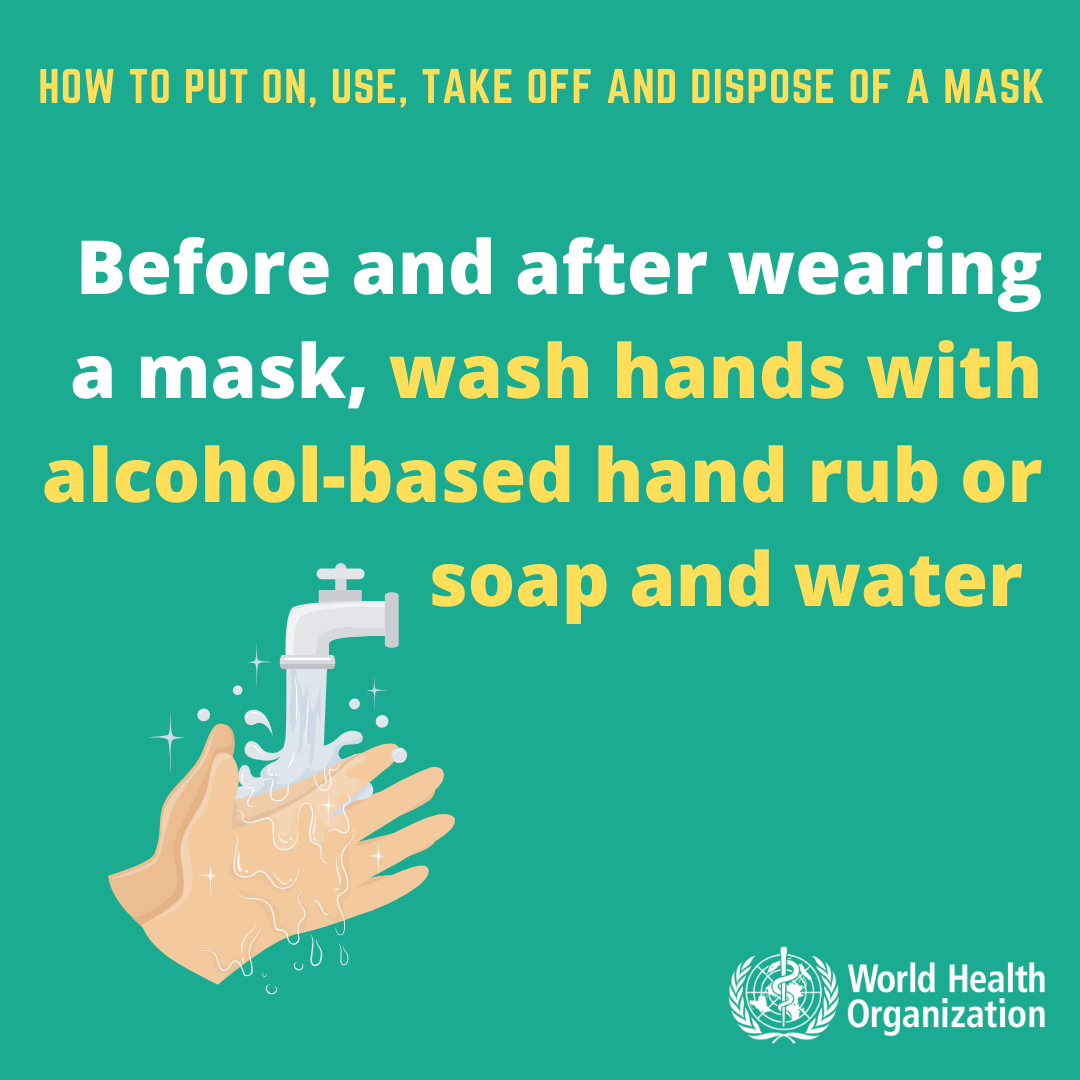 HOW TO PUT ON, USE, TAKE OFF AND DISPOSE OF A MASK

Before and after wearing a mask, wash hands with alcohol-based hand rub or soap and water

World Health Organization