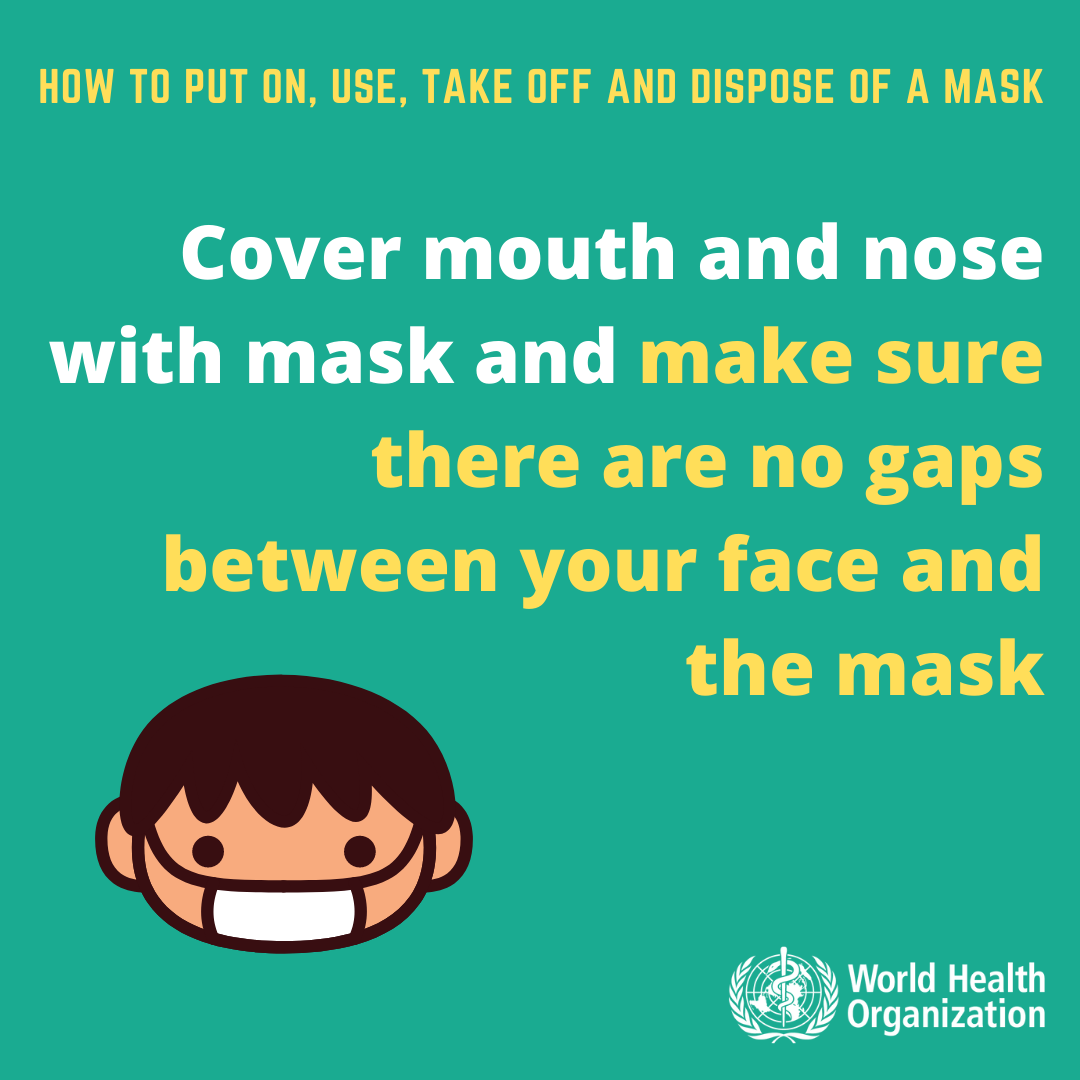 HOW TO PUT ON, USE, TAKE OFF AND DISPOSE OF A MASK

Cover mouth and nose with mask and make sure there are no gaps between your face and the mask

World Health Organization