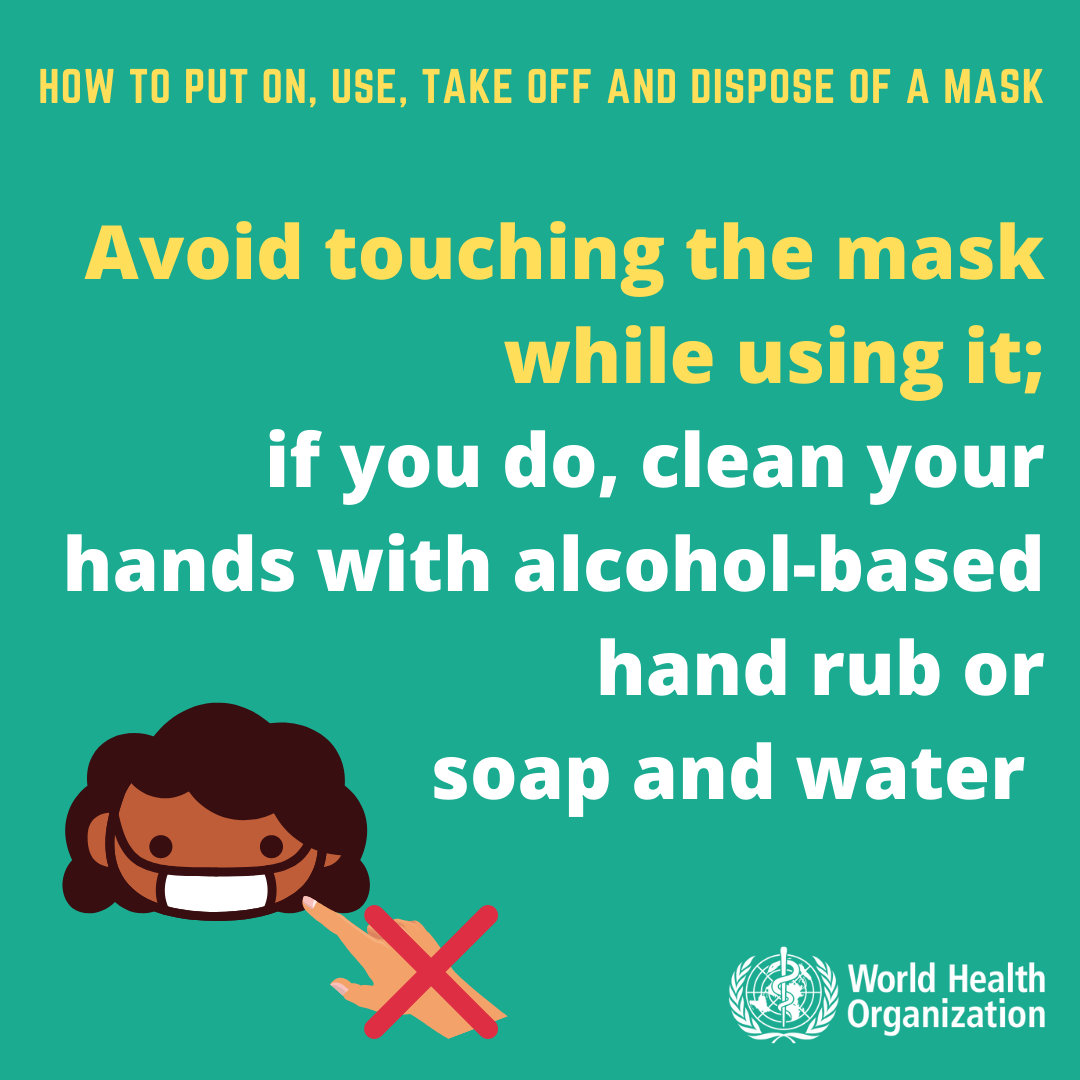 HOW TO PUT ON, USE, TAKE OFF AND DISPOSE OF A MASK

Avoid touching the mask while using it; if you do, clean your hands with alcohol-based hand rub or soap and water

World Health Organization