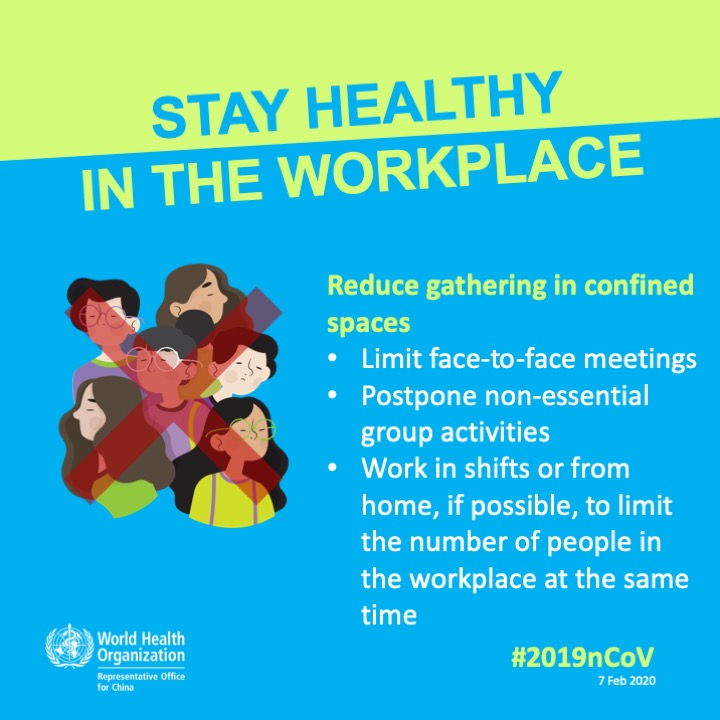 STAY HEALTHY
IN THE WORKPLACE

Reduce gathering in confined spaces
• Limit face-to-face meetings
• Postpone non-essential group activities
• Work in shifts or from home, if possible, to limit the number of people in the workplace at the same time

World Health Organization
Representative Office for China

#2019nCoV
7 Feb 2020