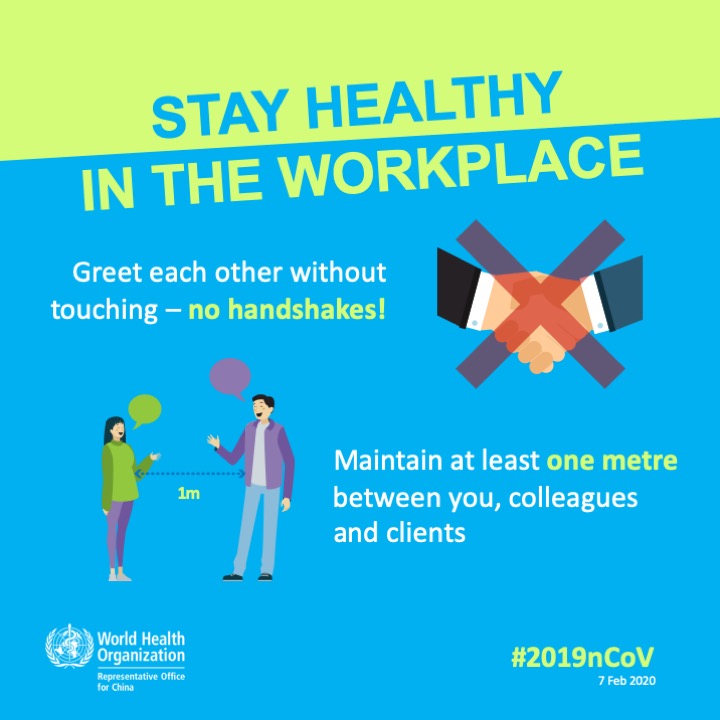 STAY HEALTHY
IN THE WORKPLACE

Greet each other without touching – no handshakes!

1m

Maintain at least one metre between you, colleagues and clients

World Health Organization
Representative Office for China

#2019nCoV
7 Feb 2020