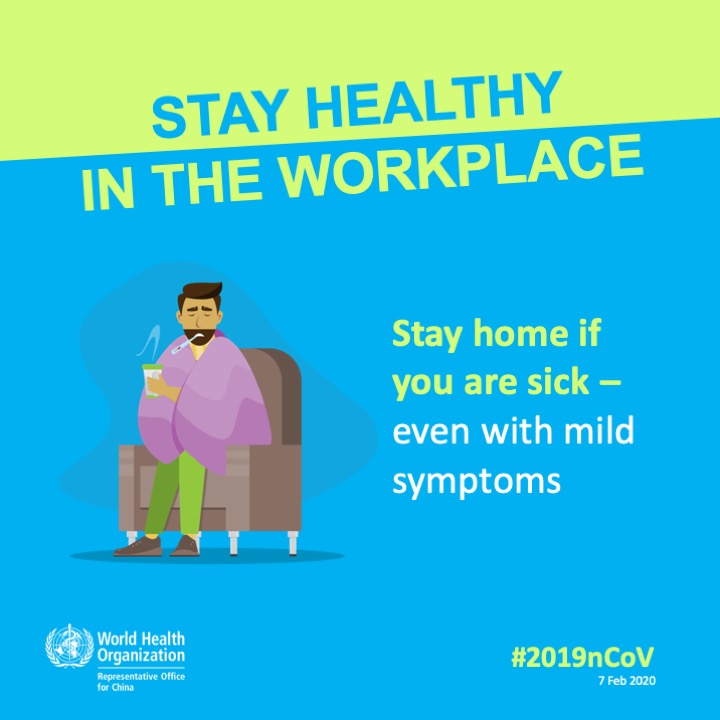 STAY HEALTHY IN THE WORKPLACE

Stay home if you are sick – even with mild symptoms

World Health Organization
Representative Office for China

#2019nCoV
7 Feb 2020