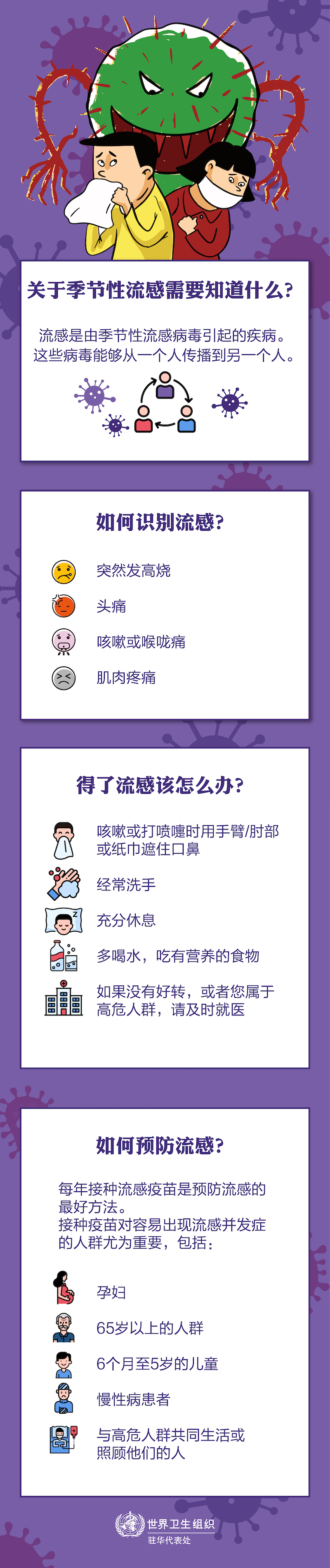 关于季节性流感需要知道什么?

流感是由季节性流感病毒引起的疾病。这些病毒能够从一个人传播到另一个人。

如何识别流感?

突然发高烧

头痛

咳嗽或喉咙痛

肌肉疼痛

得了流感该怎么办?

咳嗽或打喷嚏时用手臂/肘部或纸巾遮住口鼻

经常洗手

充分休息

多喝水，吃有营养的食物

如果没有好转，或者您属于高危人群，请及时就医

如何预防流感?

每年接种流感疫苗是预防流感的最好方法。
接种疫苗对容易出现流感并发症的人群尤为重要，包括：

孕妇

65岁以上的人群

6个月至5岁的儿童

慢性病患者

与高危人群共同生活或照顾他们的人

世界卫生组织
驻华代表处