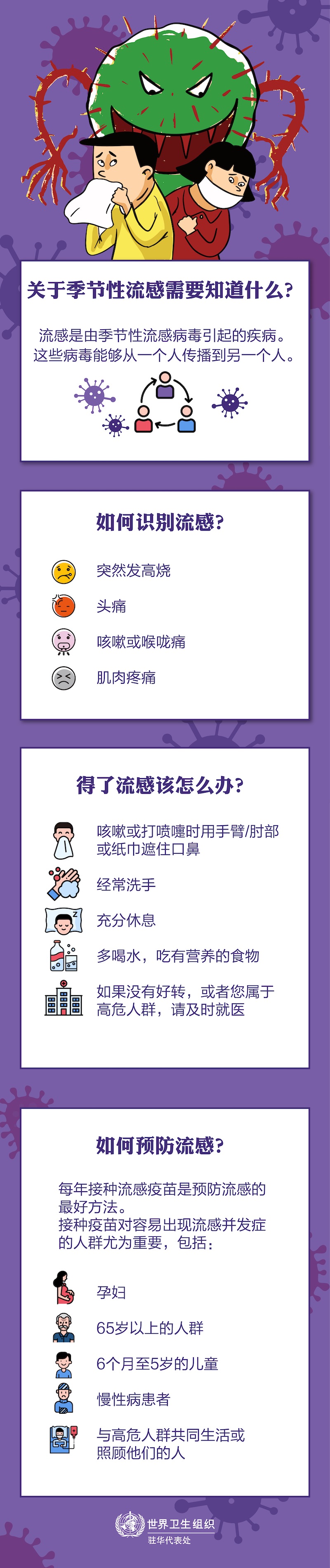 关于季节性流感需要知道什么?

流感是由季节性流感病毒引起的疾病。这些病毒能够从一个人传播到另一个人。

如何识别流感?

突然发高烧

头痛

咳嗽或喉咙痛

肌肉疼痛

得了流感该怎么办?

咳嗽或打喷嚏时用手臂/肘部或纸巾遮住口鼻

经常洗手

充分休息

多喝水，吃有营养的食物

如果没有好转，或者您属于高危人群，请及时就医

如何预防流感?

每年接种流感疫苗是预防流感的最好方法。
接种疫苗对容易出现流感并发症的人群尤为重要，包括:

孕妇

65岁以上的人群

6个月至5岁的儿童

慢性病患者

与高危人群共同生活或照顾他们的人

世界卫生组织
驻华代表处