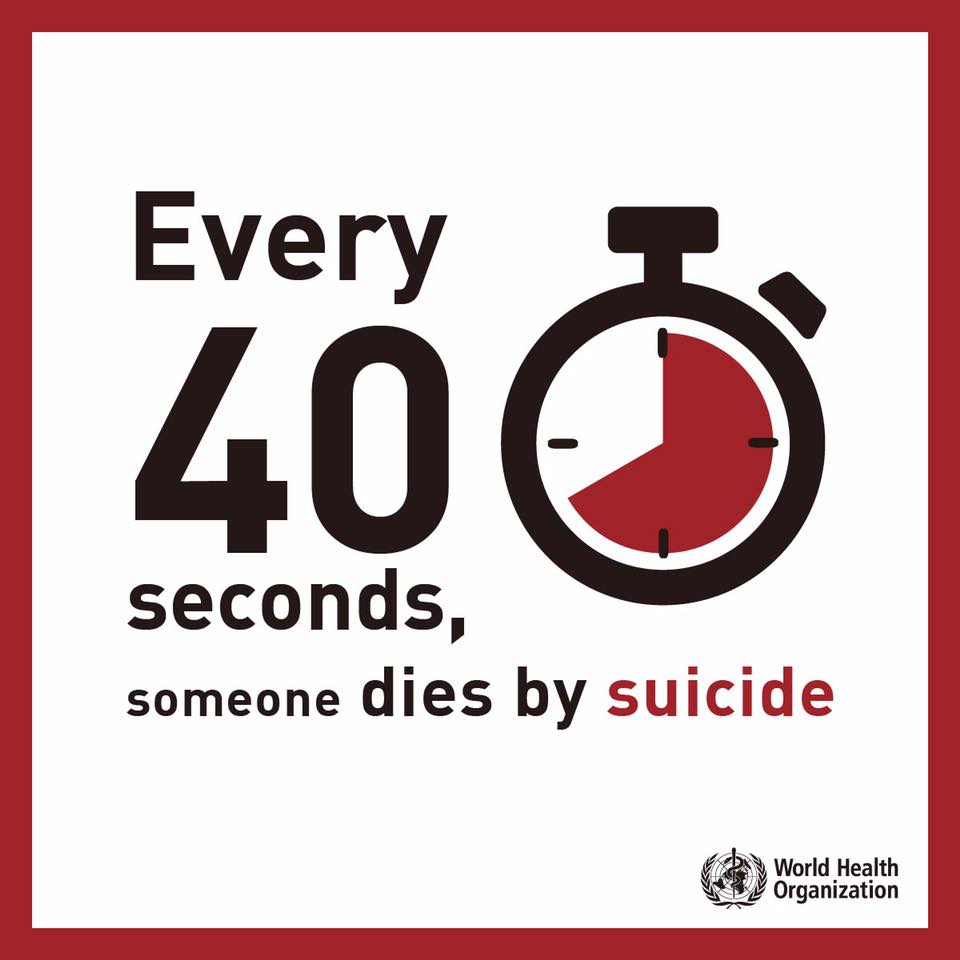 Every
40
seconds,
someone dies by suicide

World Health Organization