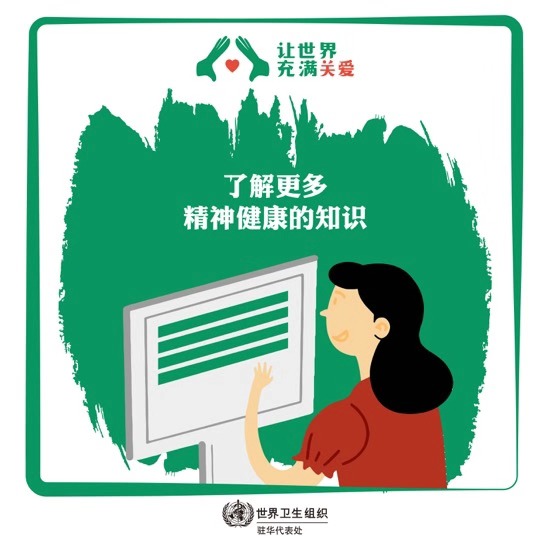 让世界
充满关爱

了解更多
精神健康的知识

世界卫生组织
驻华代表处