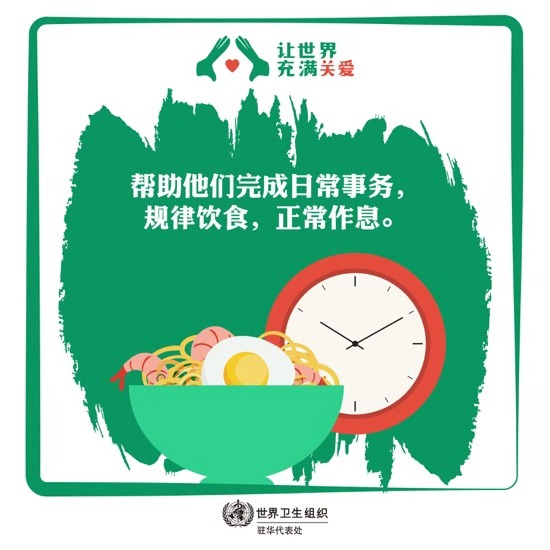 让世界
充满关爱

帮助他们完成日常事务，
规律饮食，正常作息。

世界卫生组织
驻华代表处