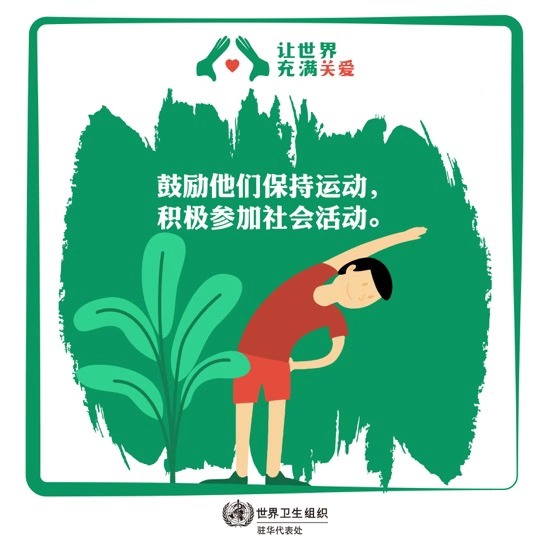 让世界
充满关爱

鼓励他们保持运动，
积极参加社会活动。

世界卫生组织
驻华代表处