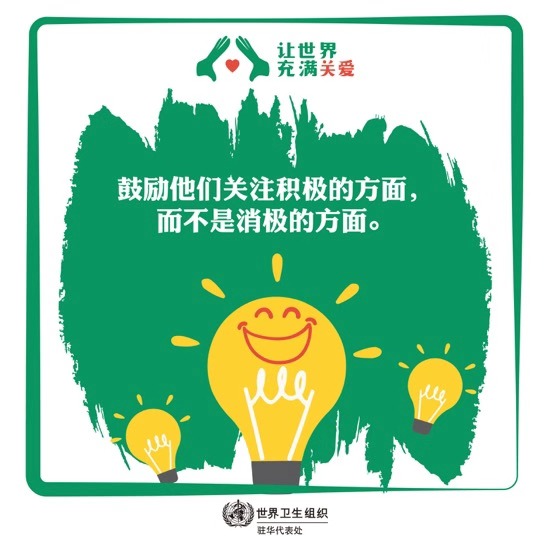 让世界
充满关爱

鼓励他们关注积极的方面，
而不是消极的方面。

世界卫生组织
驻华代表处