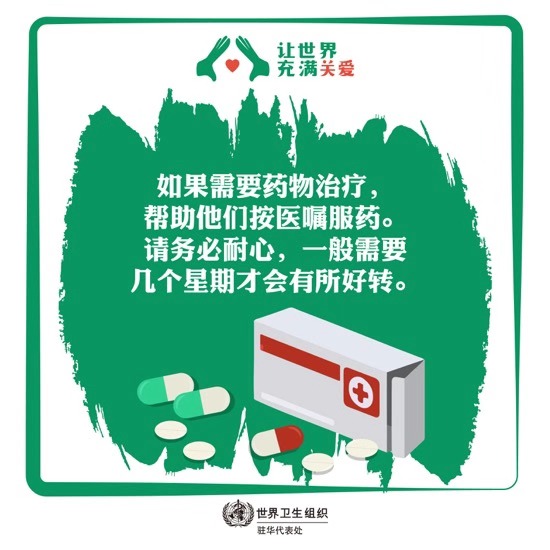 让世界
充满关爱

如果需要药物治疗，
帮助他们按医嘱服药。
请务必耐心，一般需要
几个星期才会有所好转。

世界卫生组织
驻华代表处