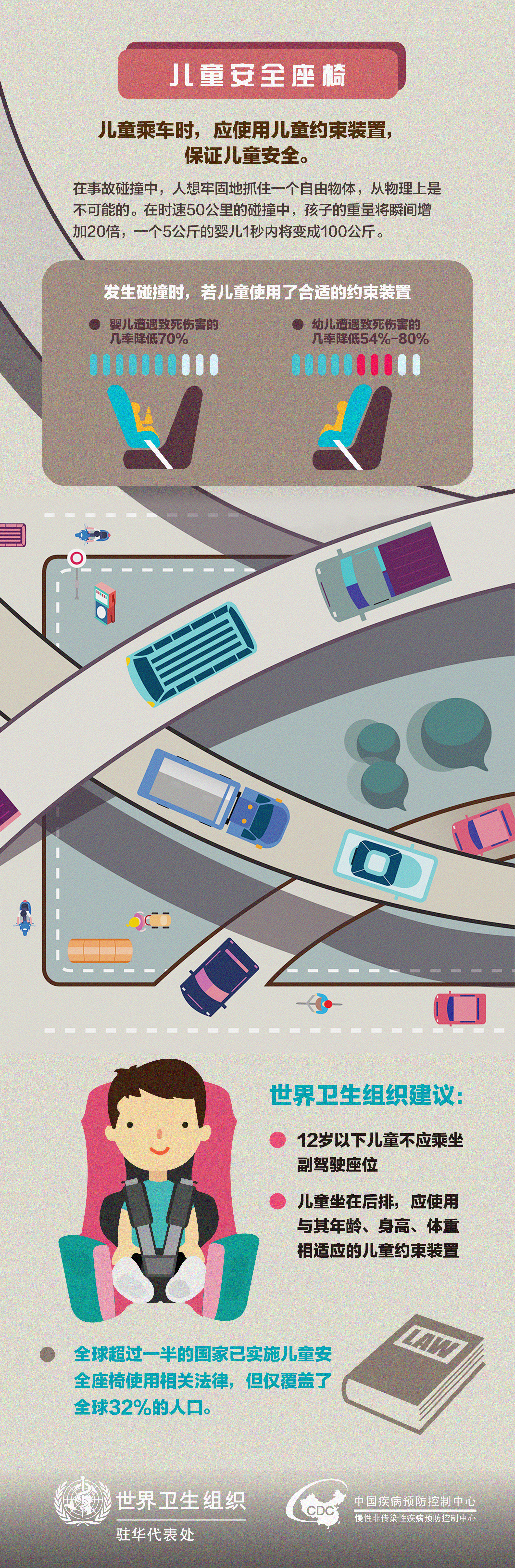 儿童安全座椅

儿童乘车时，应使用儿童约束装置，保证儿童安全。

在事故碰撞中，人想牢固地抓住一个自由物体，从物理上是不可能的。在时速50公里的碰撞中，孩子的重量将瞬间增加20倍，一个5公斤的婴儿1秒内将变成100公斤。

发生碰撞时，若儿童使用了合适的约束装置

婴儿遭遇致死伤害的几率降低70%

幼儿遭遇致死伤害的几率降低54%-80%

世界卫生组织建议：

12岁以下儿童不应乘坐副驾驶座位

儿童坐在后排，应使用与其年龄、身高、体重相适应的儿童约束装置

全球超过一半的国家已实施儿童安全座椅使用相关法律，但仅覆盖了全球32%的人口。

LAW

世界卫生组织
驻华代表处

CDC
中国疾病预防控制中心
慢性非传染性疾病预防控制中心