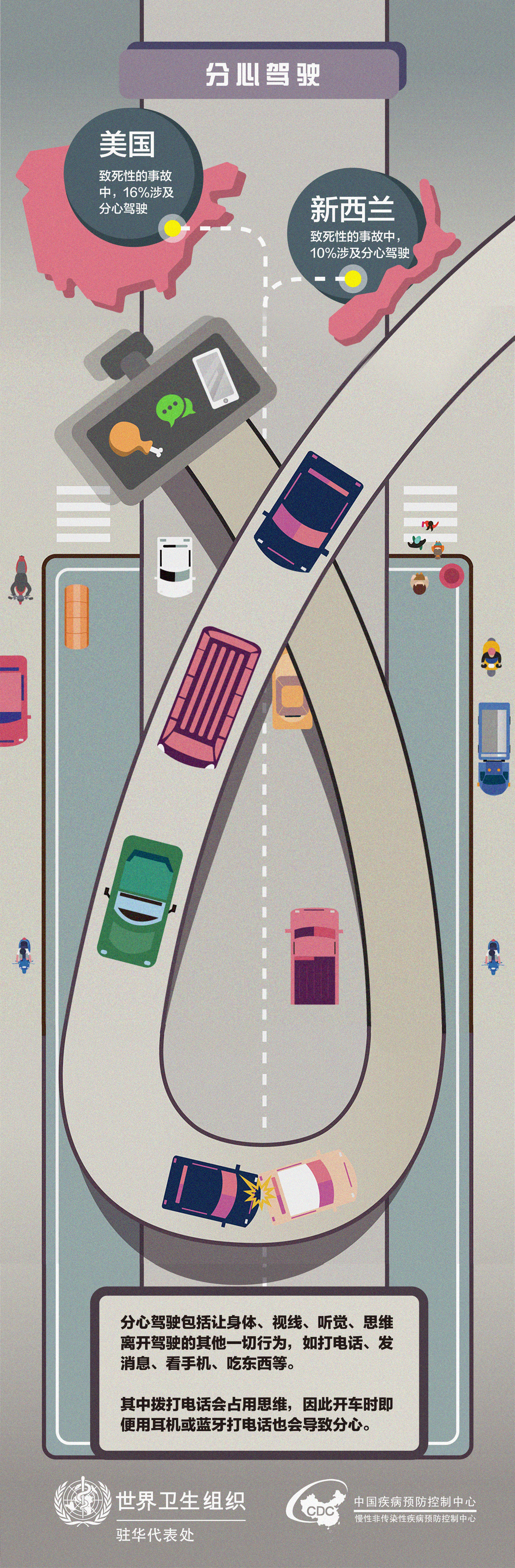 分心驾驶

美国

致死性的事故中，16%涉及分心驾驶

新西兰

致死性的事故中，10%涉及分心驾驶

分心驾驶包括让身体、视线、听觉、思维离开驾驶的其他一切行为，如打电话、发消息、看手机、吃东西等。

其中拨打电话会占用思维，因此开车时即便用耳机或蓝牙打电话也会导致分心。

世界卫生组织
驻华代表处

CDC
中国疾病预防控制中心
慢性非传染性疾病预防控制中心