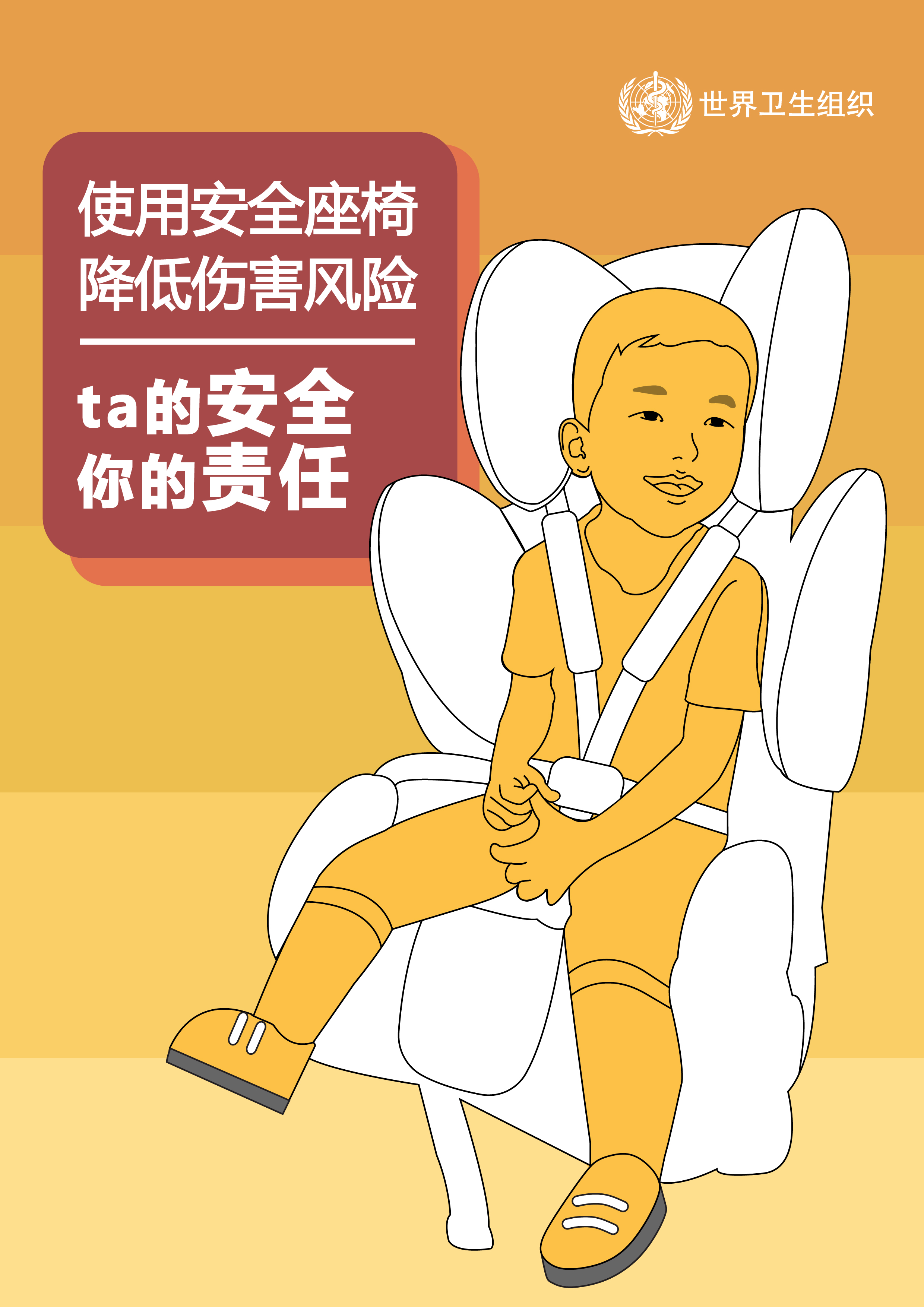 世界卫生组织

使用安全座椅
降低伤害风险

ta的安全
你的责任