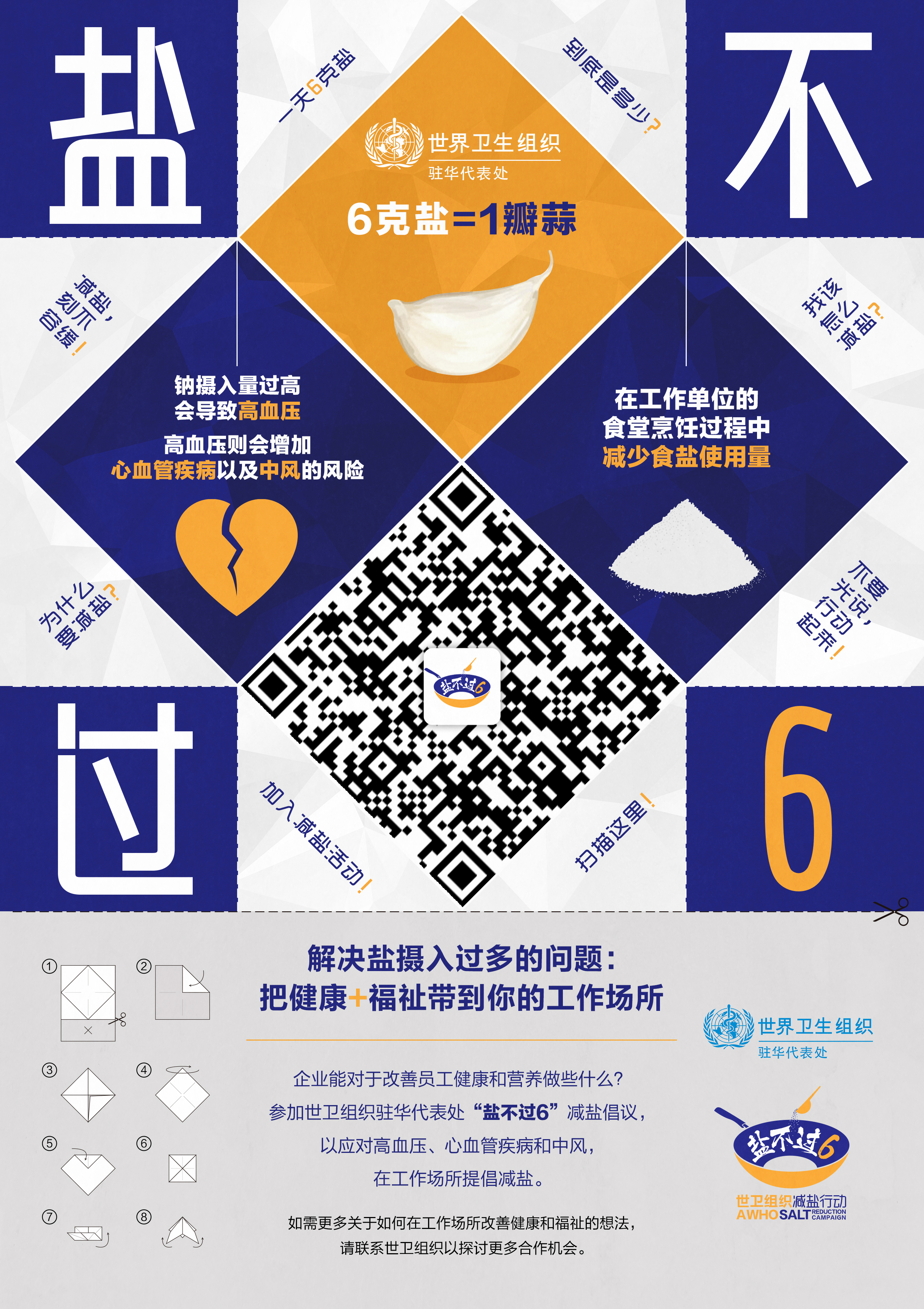 盐

不

一天6克盐

到底是多少?

世界卫生组织
驻华代表处

6克盐=1瓣蒜

减盐，刻不容缓!

我该怎么减盐?

钠摄入量过高会导致高血压
高血压则会增加心血管疾病以及中风的风险

在工作单位的食堂烹饪过程中减少食盐使用量

为什么要减盐?

不要光说，行动起来!

盐不过6

过

6

加入减盐活动!

扫描这里!

①
②
③
④
⑤
⑥
⑦
⑧

解决盐摄入过多的问题:
把健康+福祉带到你的工作场所

企业能对于改善员工健康和营养做些什么?
参加世卫组织驻华代表处“盐不过6”减盐倡议，
以应对高血压、心血管疾病和中风，
在工作场所提倡减盐。

如需更多关于如何在工作场所改善健康和福祉的想法，
请联系世卫组织以探讨更多合作机会。

世界卫生组织
驻华代表处

盐不过6
世卫组织减盐行动
A WHO SALT REDUCTION CAMPAIGN