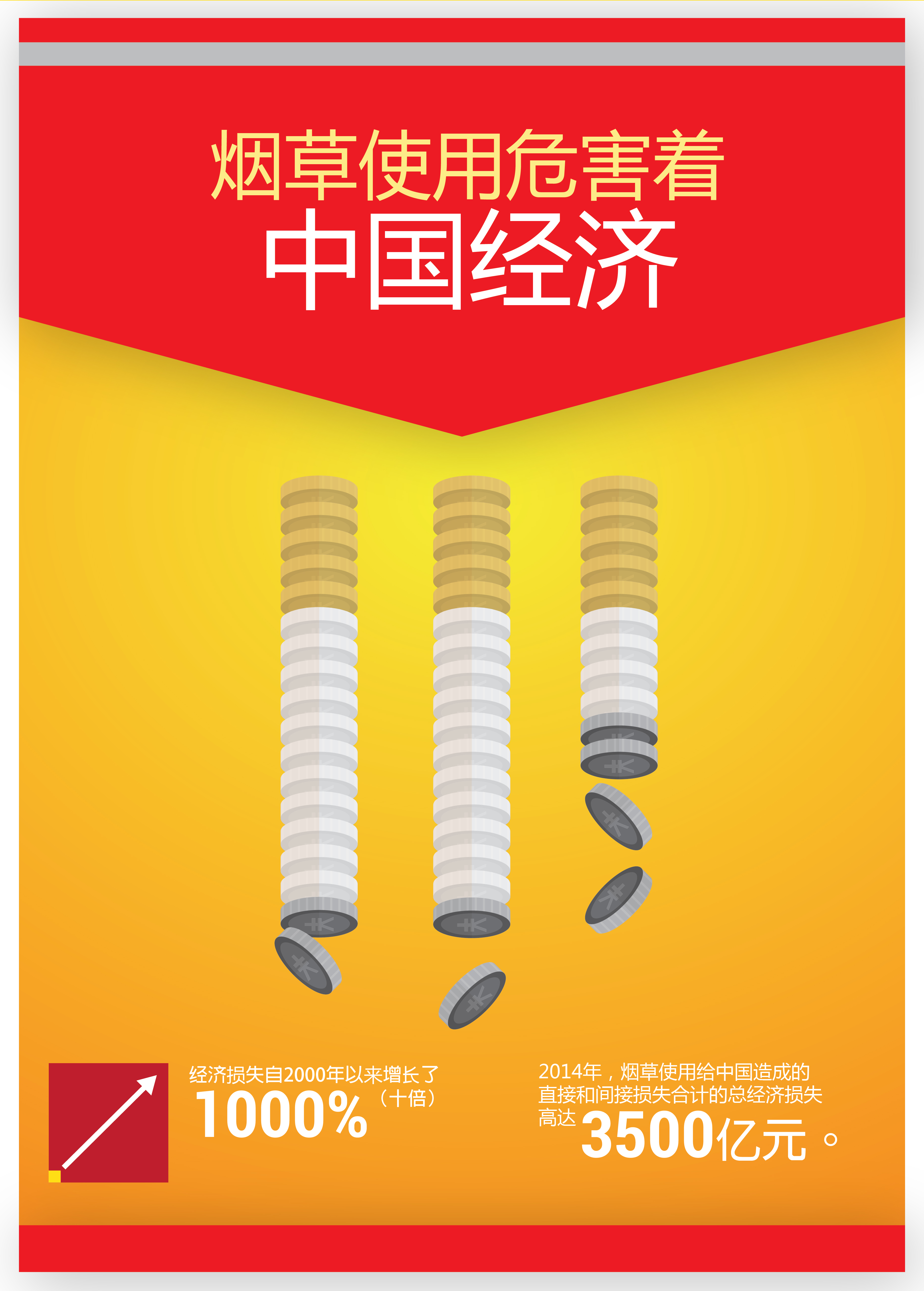 烟草使用危害着
中国经济

经济损失自2000年以来增长了
1000%（十倍）

2014年，烟草使用给中国造成的直接和间接损失合计的总经济损失高达3500亿元。