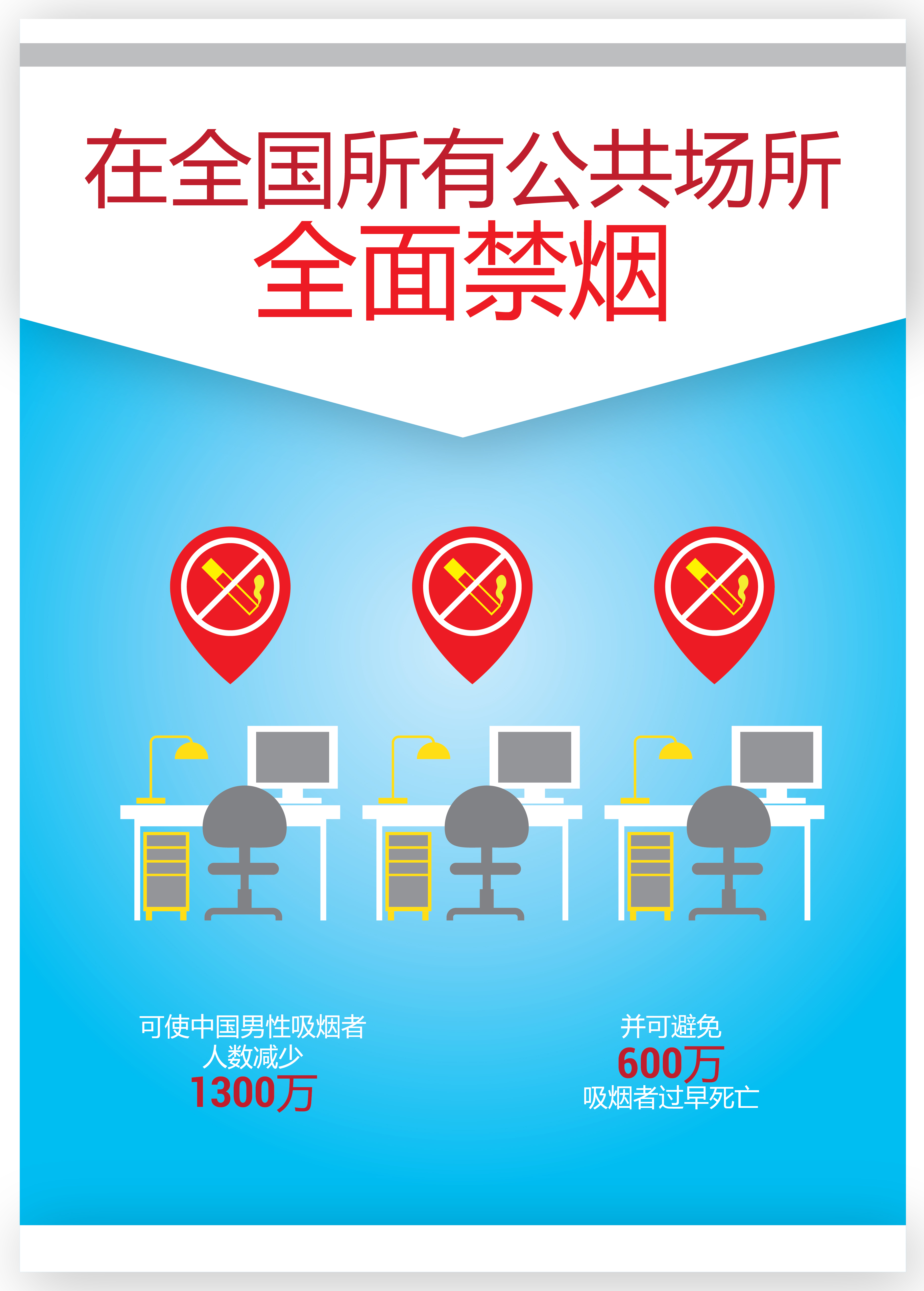 在全国所有公共场所
全面禁烟

可使中国男性吸烟者
人数减少
1300万

并可避免
600万
吸烟者过早死亡