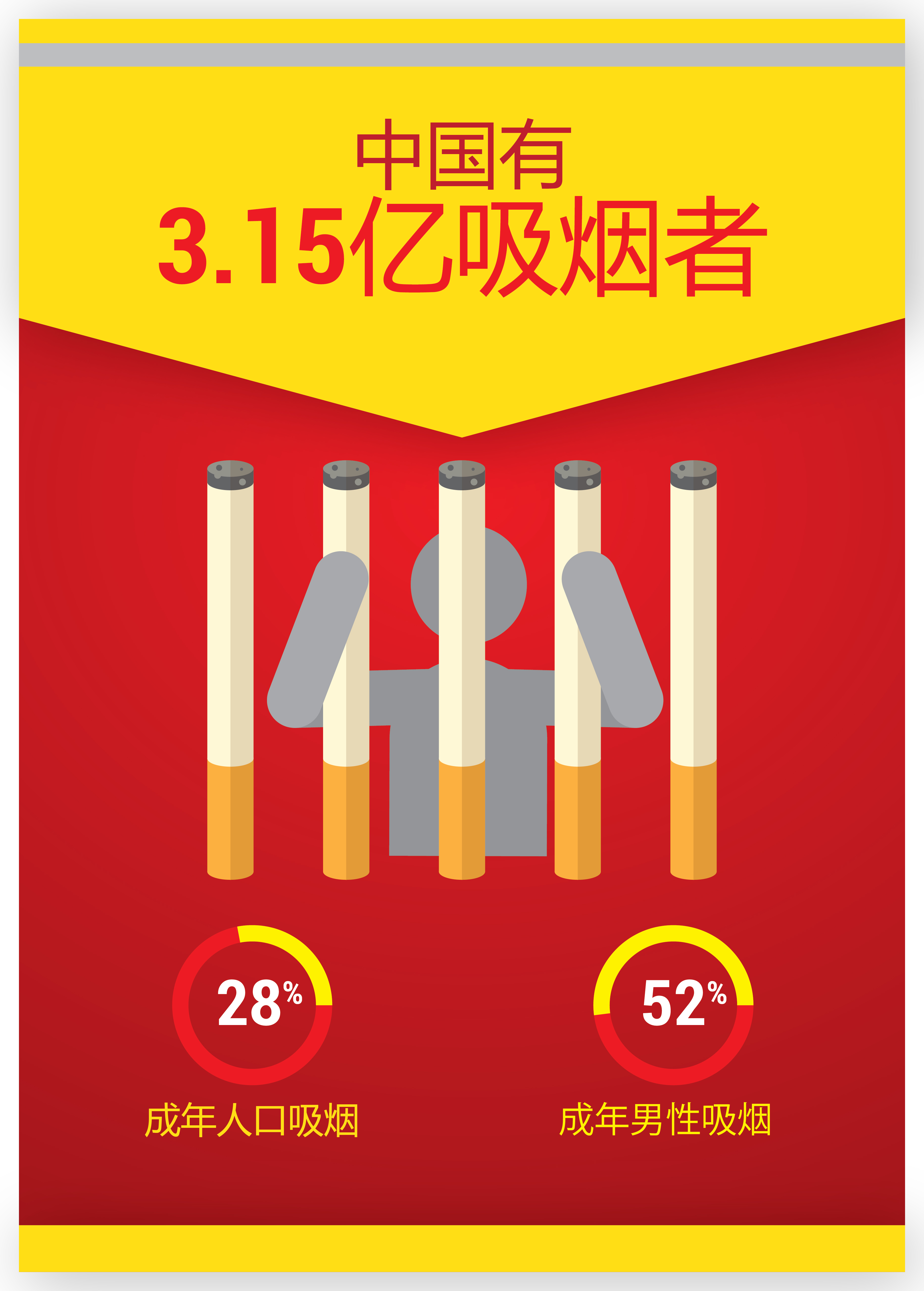 中国有
3.15亿吸烟者

28%
成年人口吸烟

52%
成年男性吸烟