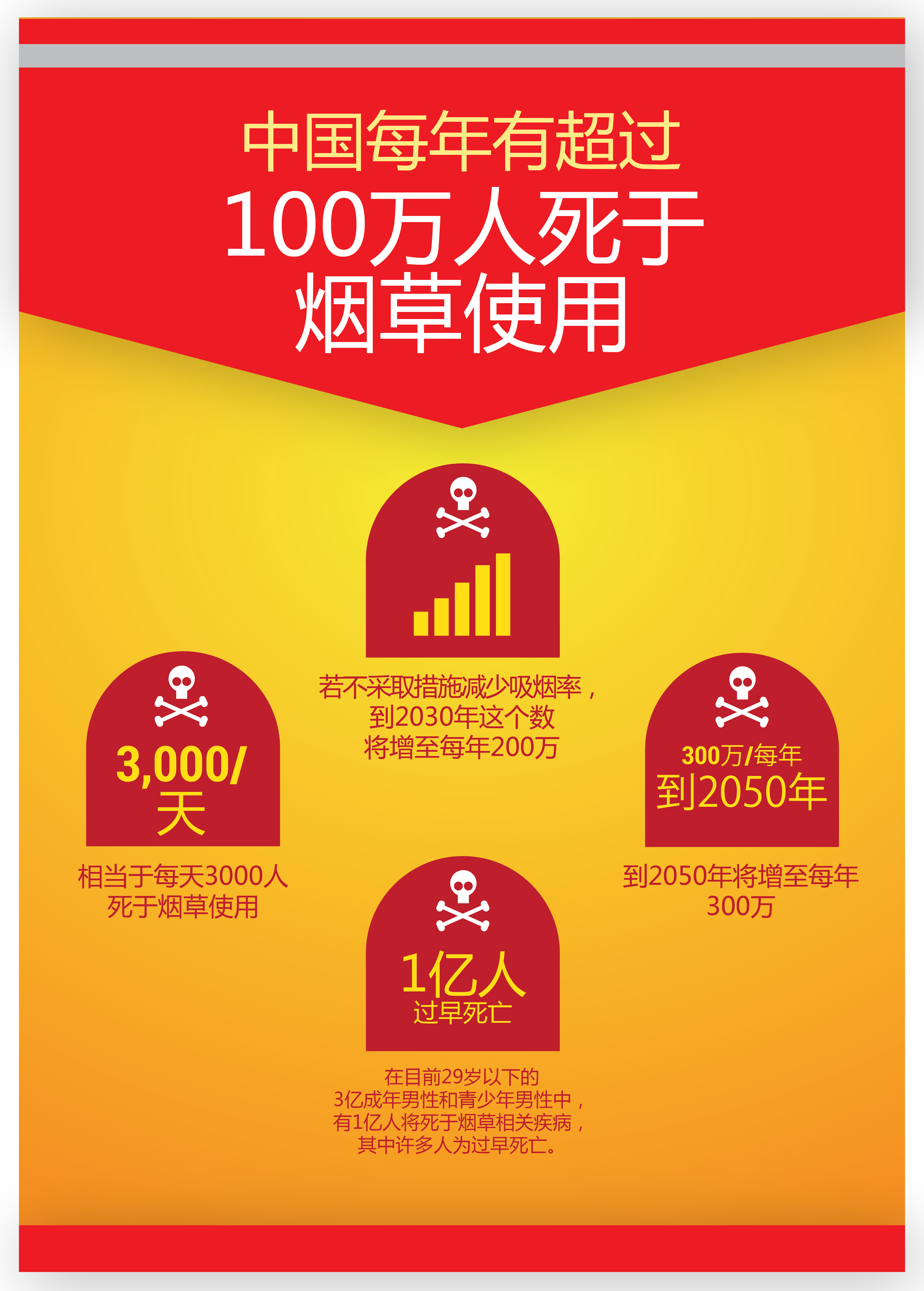 中国每年有超过
100万人死于
烟草使用

若不采取措施减少吸烟率，
到2030年这个数
将增至每年200万

3,000/
天

相当于每天3000人
死于烟草使用

300万/每年
到2050年

到2050年将增至每年
300万

1亿人
过早死亡

在目前29岁以下的
3亿成年男性和青少年男性中，
有1亿人将死于烟草相关疾病，
其中许多人为过早死亡。