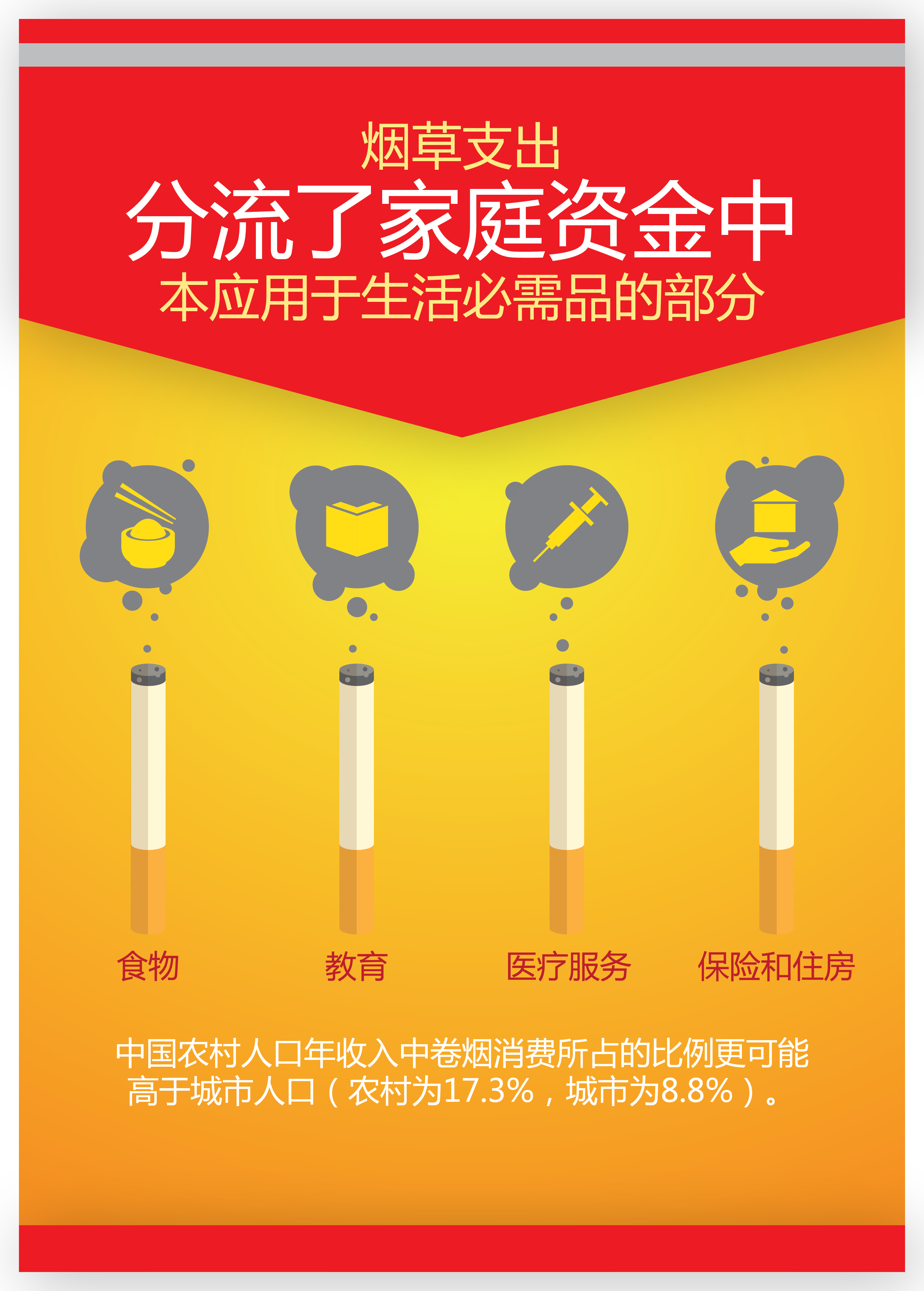 烟草支出
分流了家庭资金中
本应用于生活必需品的部分

食物

教育

医疗服务

保险和住房

中国农村人口年收入中卷烟消费所占的比例更可能高于城市人口（农村为17.3%，城市为8.8%）。