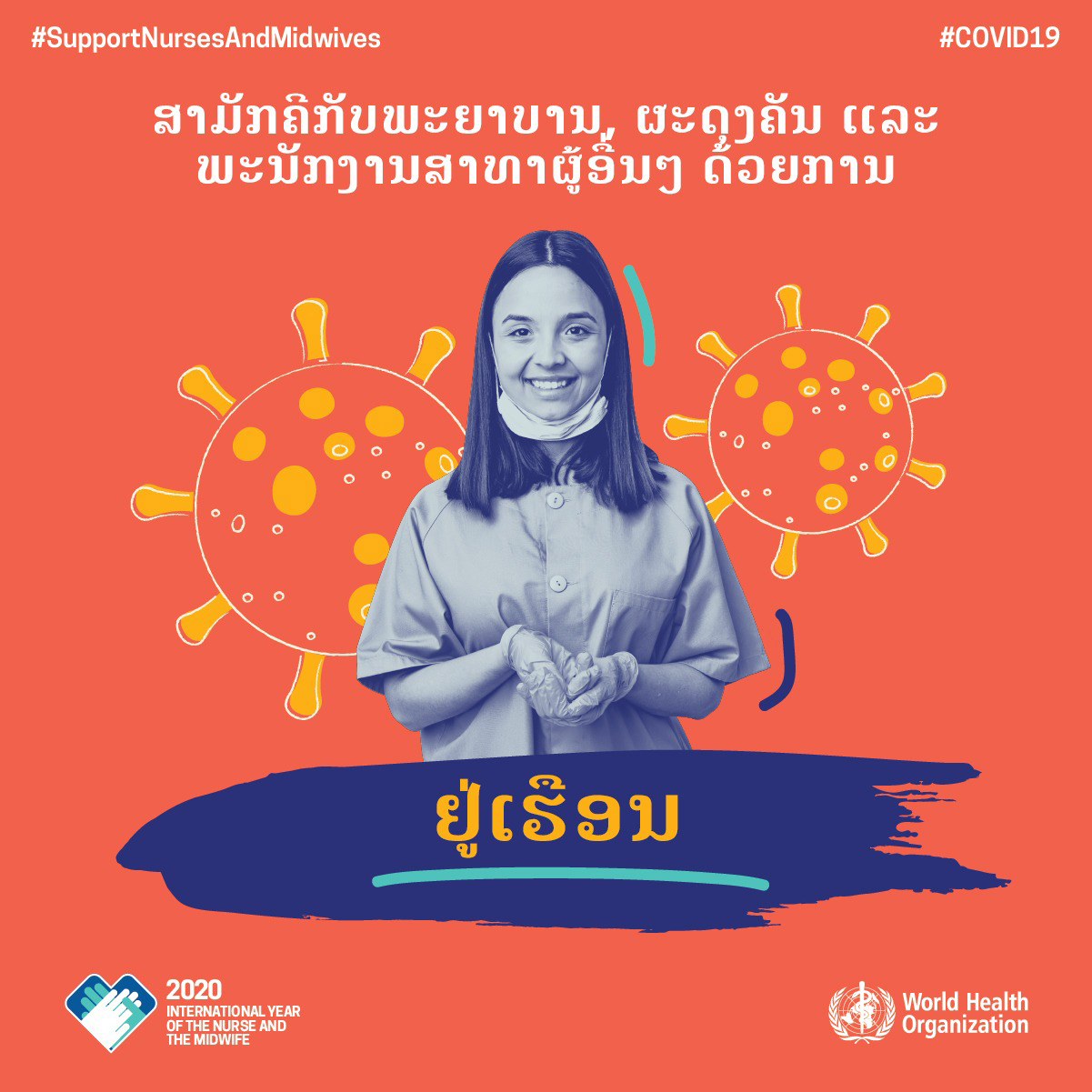 #SupportNursesAndMidwives

#COVID19

ສາມັກຄີກັບພະຍາບານ, ຜະດຸງຄັນ ແລະ ພະນັກງານສາທາຜູ້ອື່ນໆ ດ້ວຍການ

ຢູ່ເຮືອນ

2020
INTERNATIONAL YEAR OF THE NURSE AND THE MIDWIFE

World Health Organization