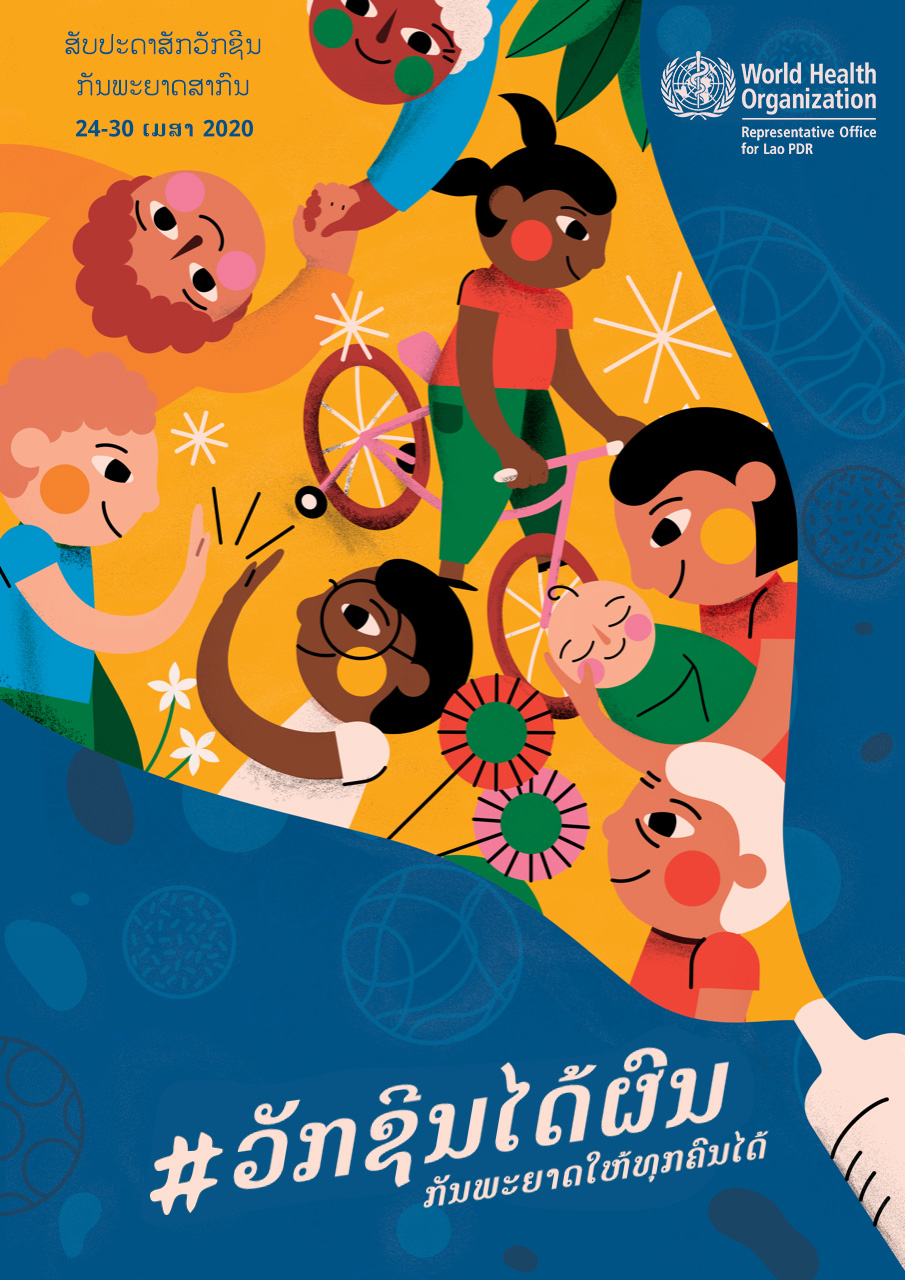 ສັບປະດາສັກວັກຊີນ
ກັນພະຍາດສາກົນ
24-30 ເມສາ 2020

World Health Organization
Representative Office for Lao PDR

#ວັກຊີນໄດ້ຜົນ
ກັນພະຍາດໃຫ້ທຸກຄົນໄດ້