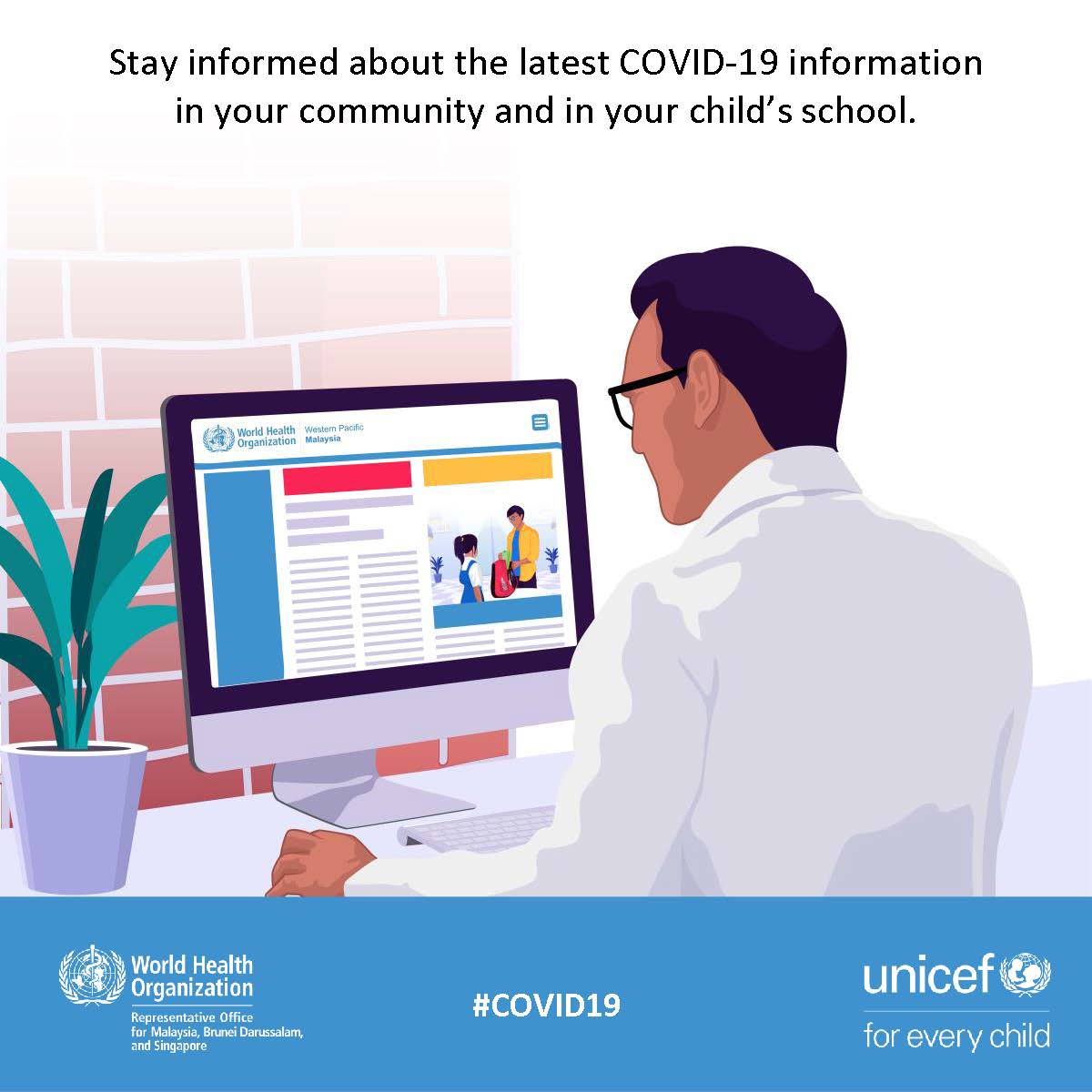 Stay informed about the latest COVID-19 information in your community and in your child's school.

World Health Organization

Western Pacific
Malaysia

World Health Organization
Representative Office for Malaysia, Brunei Darussalam, and Singapore

#COVID19

unicef
for every child