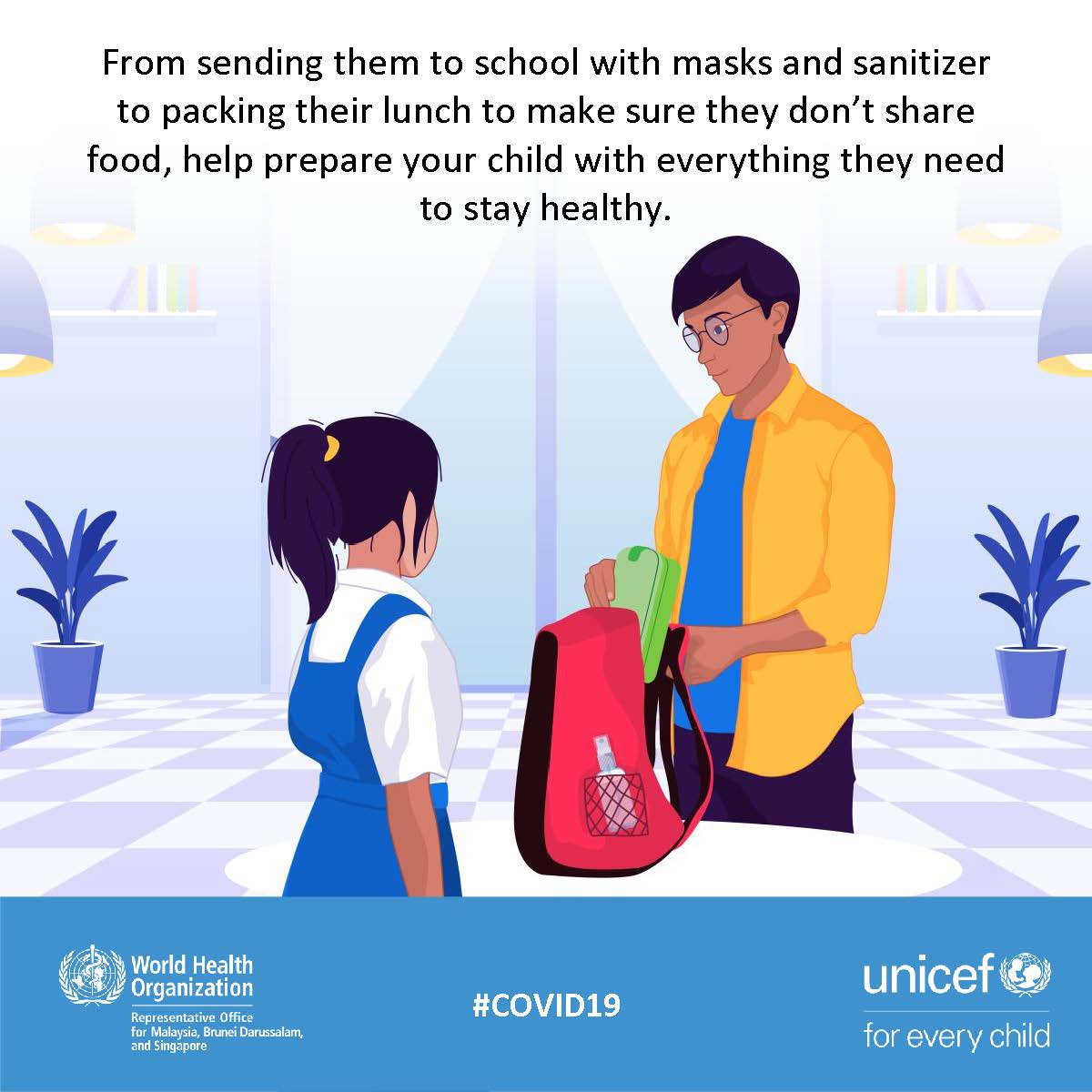 From sending them to school with masks and sanitizer to packing their lunch to make sure they don't share food, help prepare your child with everything they need to stay healthy.

World Health Organization
Representative Office for Malaysia, Brunei Darussalam, and Singapore

#COVID19

unicef
for every child