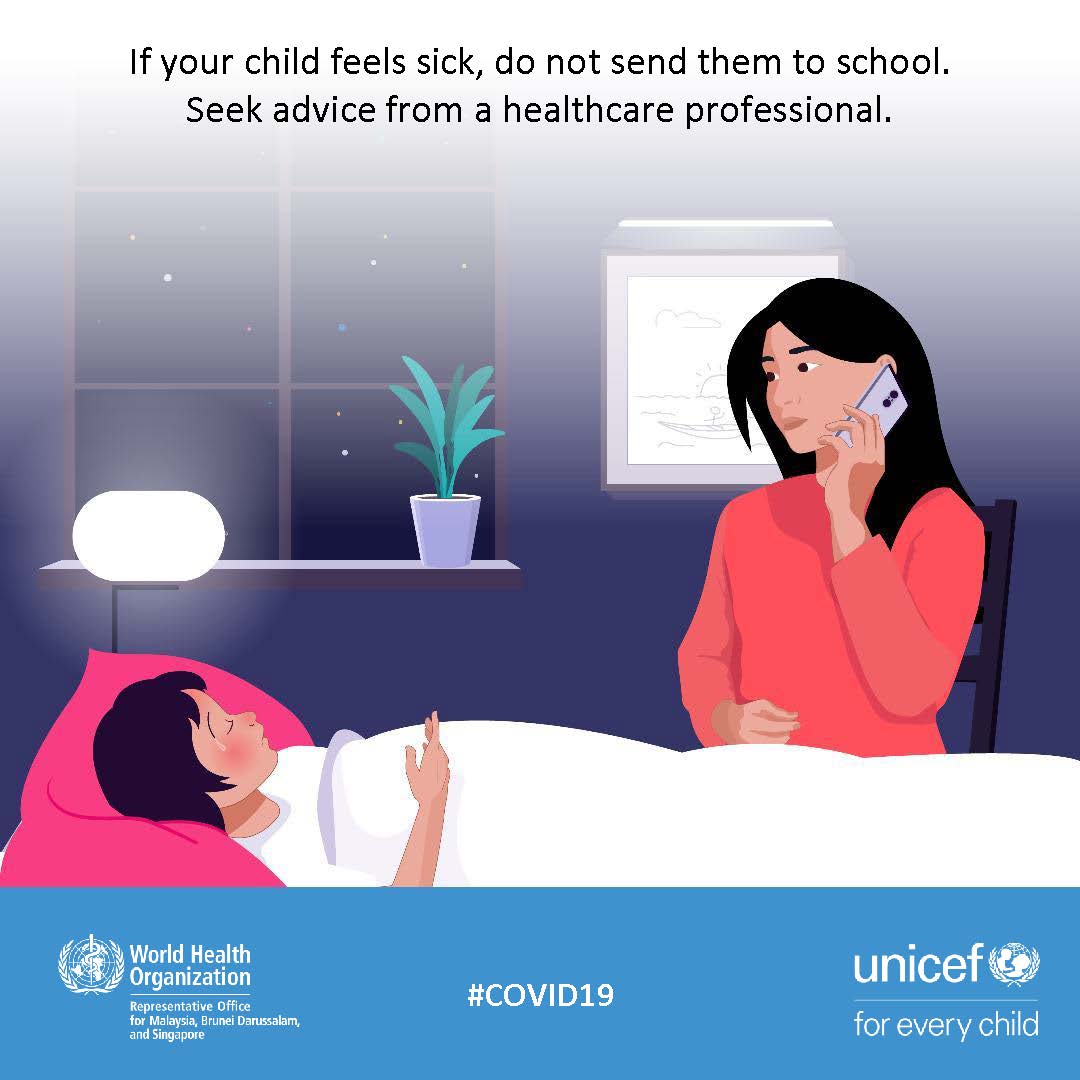 If your child feels sick, do not send them to school. Seek advice from a healthcare professional.

World Health Organization
Representative Office for Malaysia, Brunei Darussalam, and Singapore

#COVID19

unicef
for every child