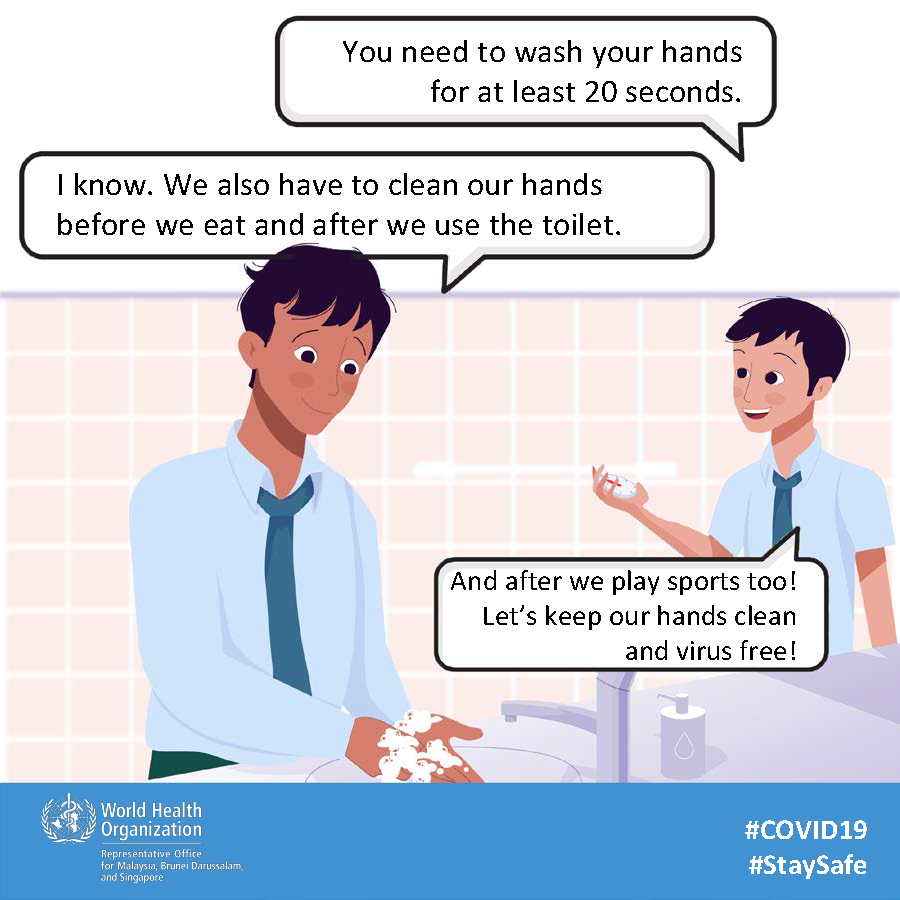 You need to wash your hands for at least 20 seconds.

I know. We also have to clean our hands before we eat and after we use the toilet.

And after we play sports too! Let's keep our hands clean and virus free!

World Health Organization
Representative Office for Malaysia, Brunei Darussalam, and Singapore

#COVID19
#StaySafe