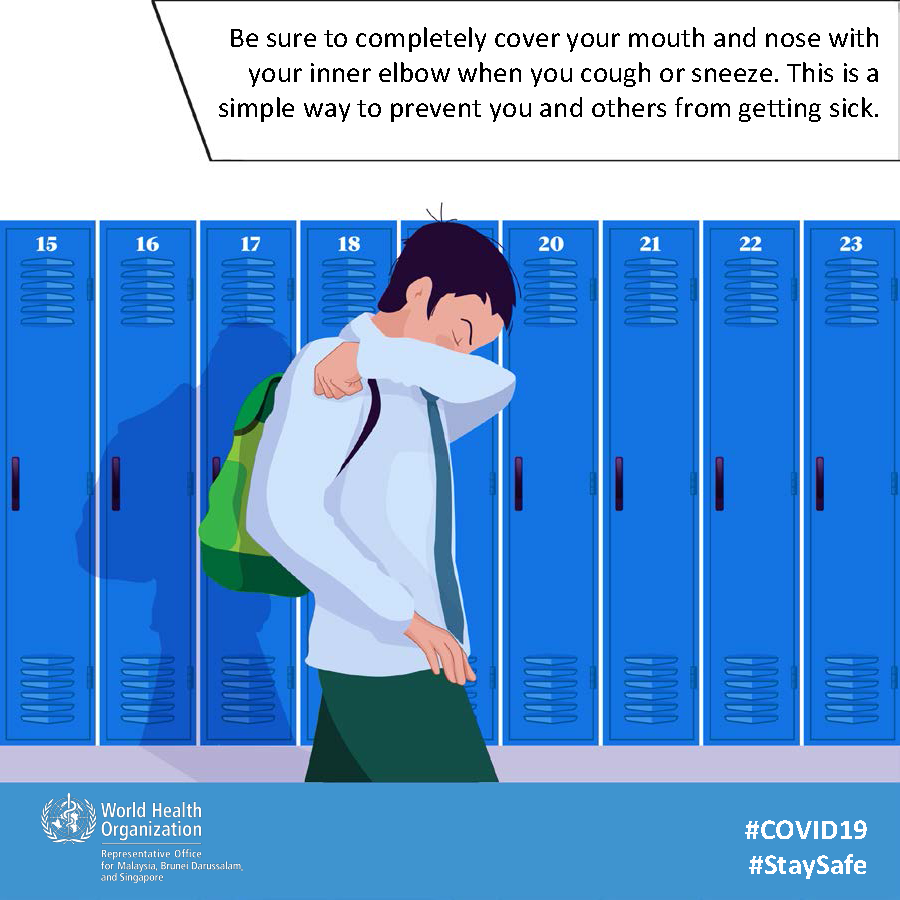 Be sure to completely cover your mouth and nose with your inner elbow when you cough or sneeze. This is a simple way to prevent you and others from getting sick.

15 16 17 18 20 21 22 23

World Health Organization
Representative Office for Malaysia, Brunei Darussalam, and Singapore

#COVID19
#StaySafe