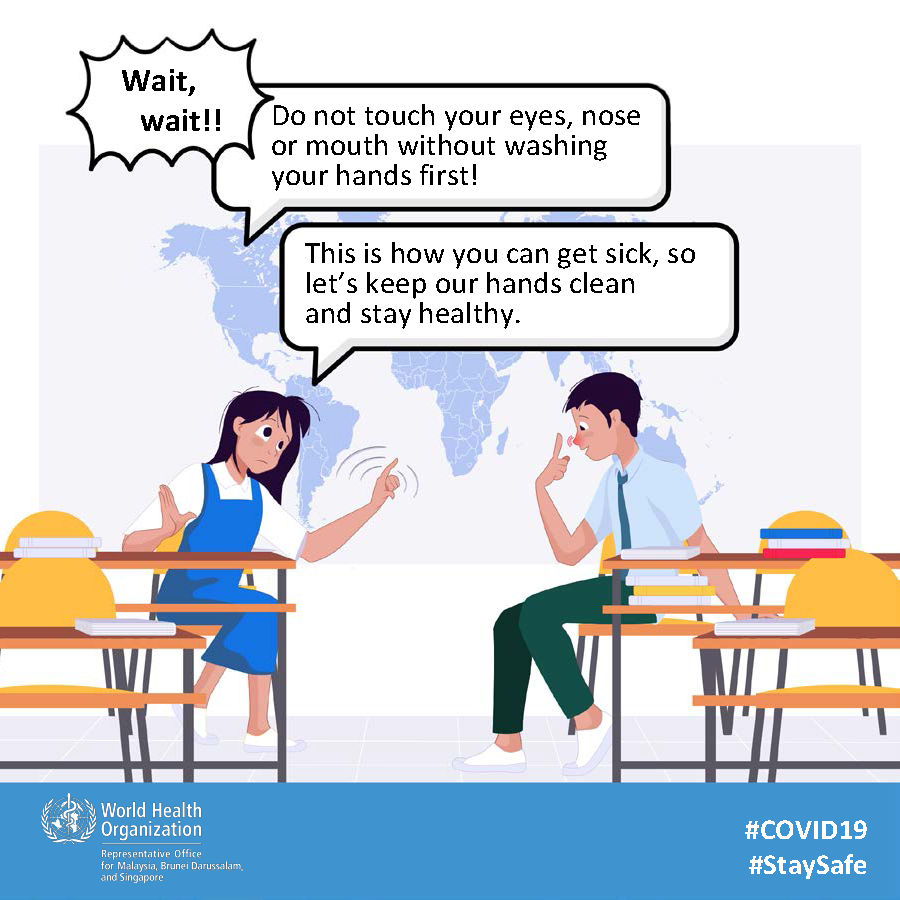 Wait, wait!!

Do not touch your eyes, nose or mouth without washing your hands first!

This is how you can get sick, so let's keep our hands clean and stay healthy.

World Health Organization
Representative Office for Malaysia, Brunei Darussalam, and Singapore

#COVID19
#StaySafe